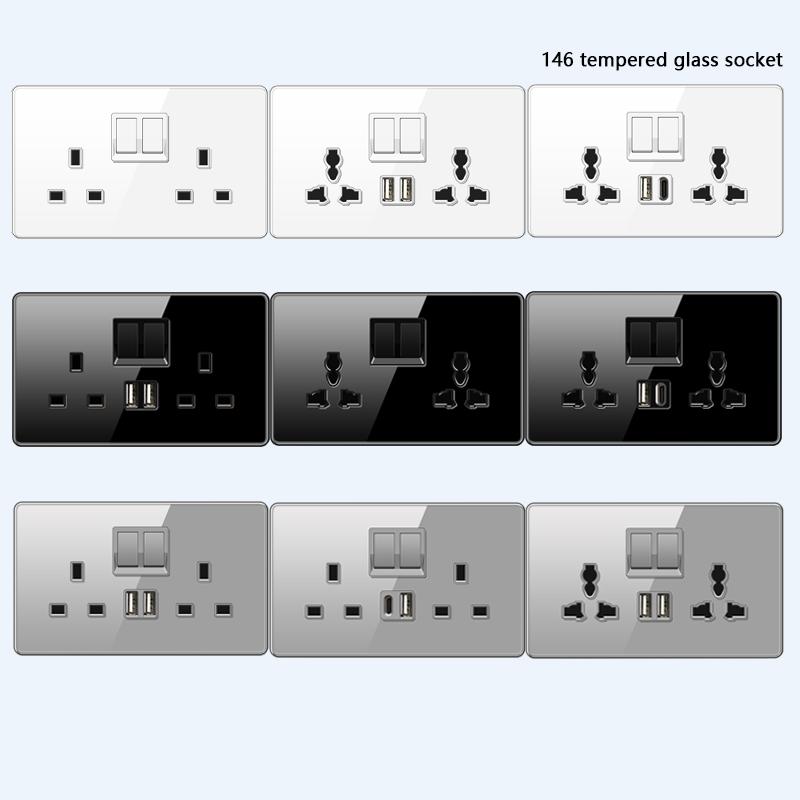 146 tempered glass socket