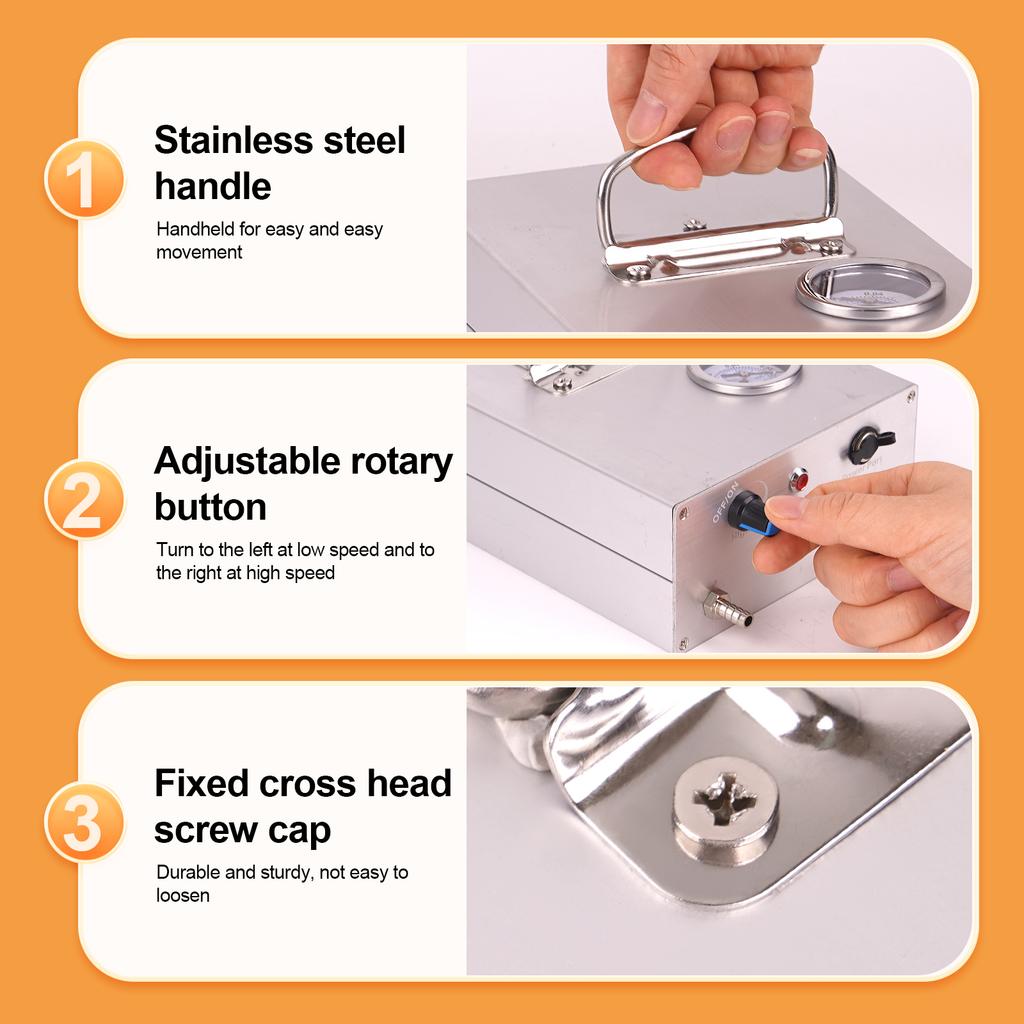 1
Stainless steel handle
Handheld for easy and easy movement

2
Adjustable rotary button
Turn to the left at low speed and to the right at high speed
OFF/ON

3
Fixed cross head screw cap
Durable and sturdy, not easy to loosen