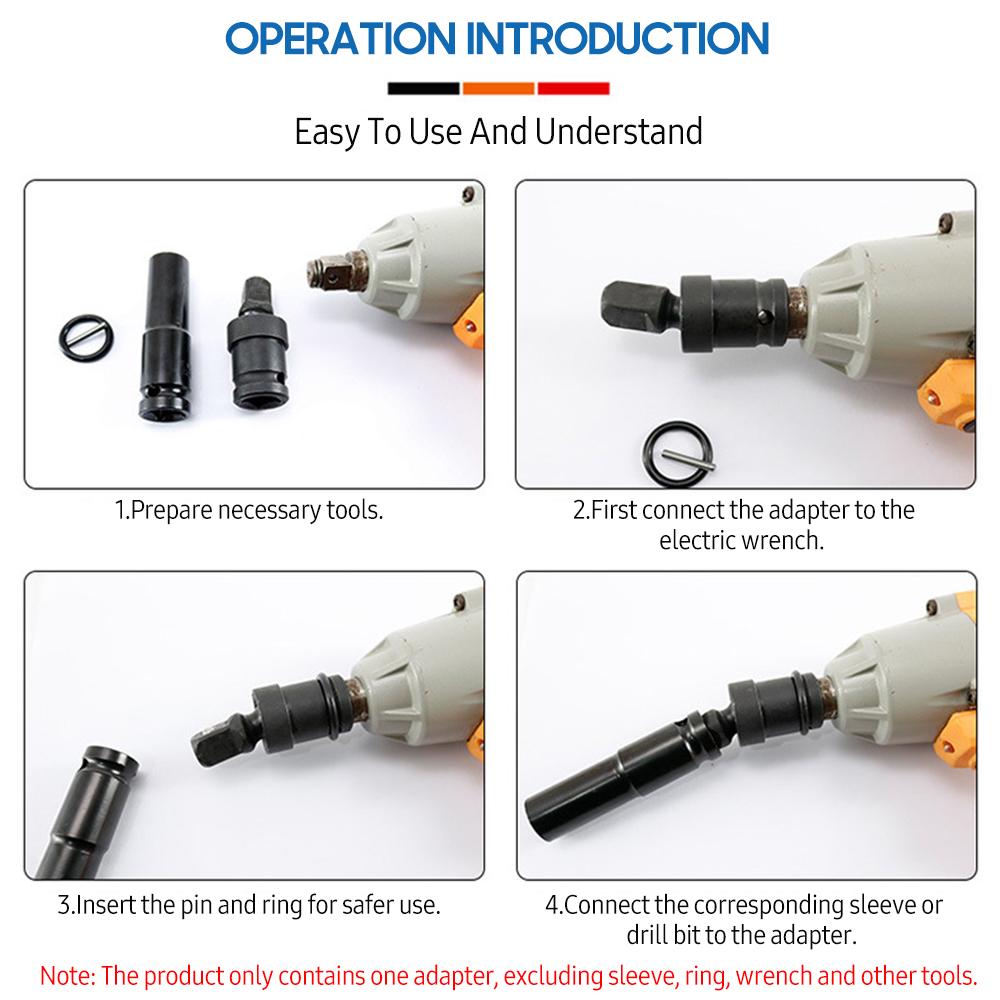 OPERATION INTRODUCTION

Easy To Use And Understand

1.Prepare necessary tools.

2.First connect the adapter to the electric wrench.

3.Insert the pin and ring for safer use.

4.Connect the corresponding sleeve or drill bit to the adapter.

Note: The product only contains one adapter, excluding sleeve, ring, wrench and other tools.