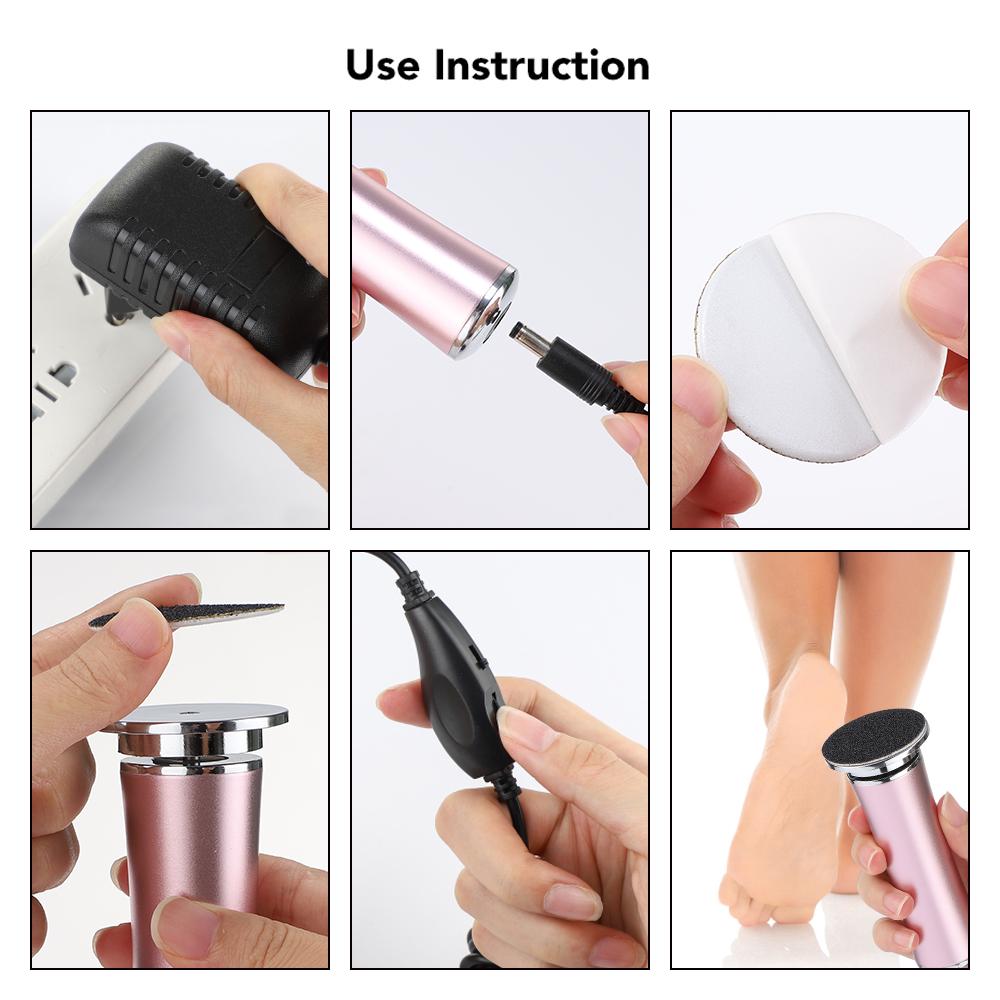 Use Instruction