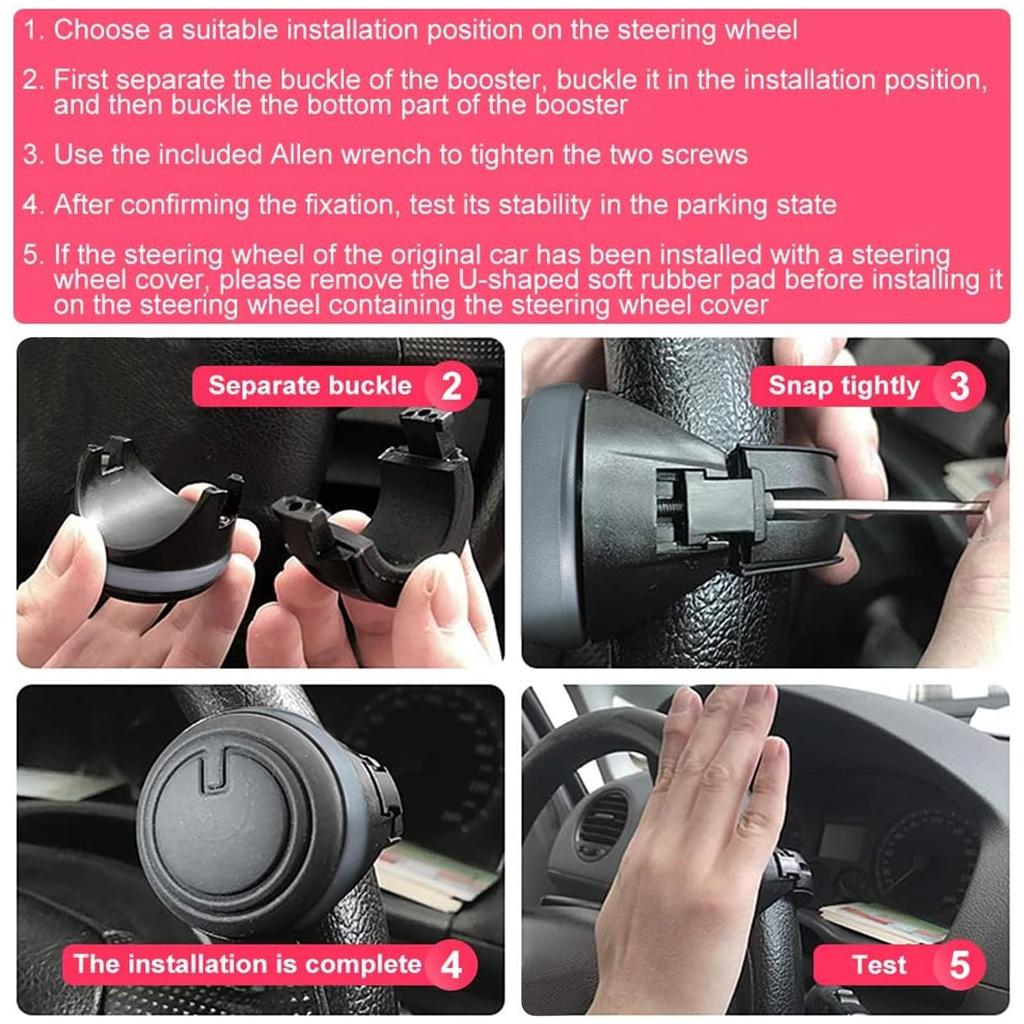 1. Choose a suitable installation position on the steering wheel

2. First separate the buckle of the booster, buckle it in the installation position, and then buckle the bottom part of the booster

3. Use the included Allen wrench to tighten the two screws

4. After confirming the fixation, test its stability in the parking state

5. If the steering wheel of the original car has been installed with a steering wheel cover, please remove the U-shaped soft rubber pad before installing it on the steering wheel containing the steering wheel cover

Separate buckle 2

Snap tightly 3

The installation is complete 4

Test 5