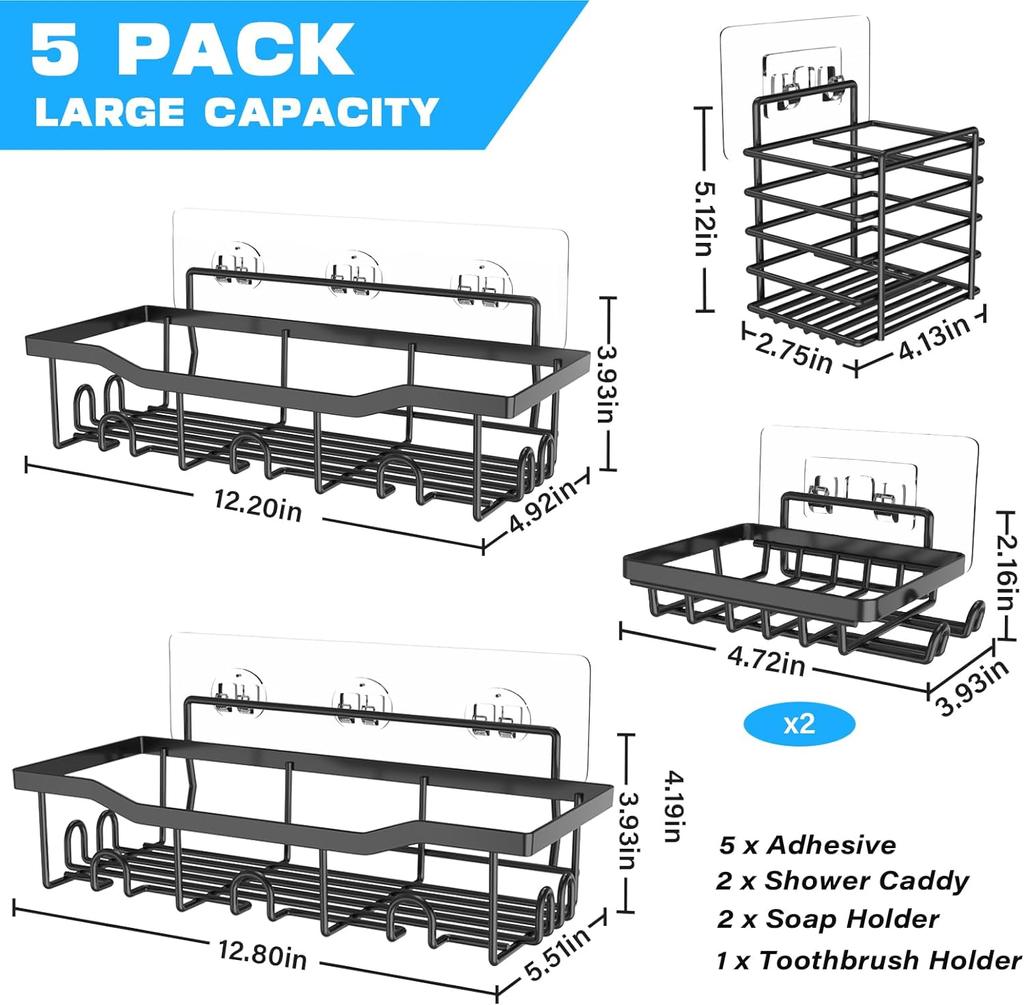 5 PACK
LARGE CAPACITY

5.12in
2.75in
4.13in

3.93in
12.20in
4.92in

2.16in
4.72in
3.93in
x2

4.19in
3.93in
12.80in
5.51in

5 x Adhesive
2 x Shower Caddy
2 x Soap Holder
1 x Toothbrush Holder