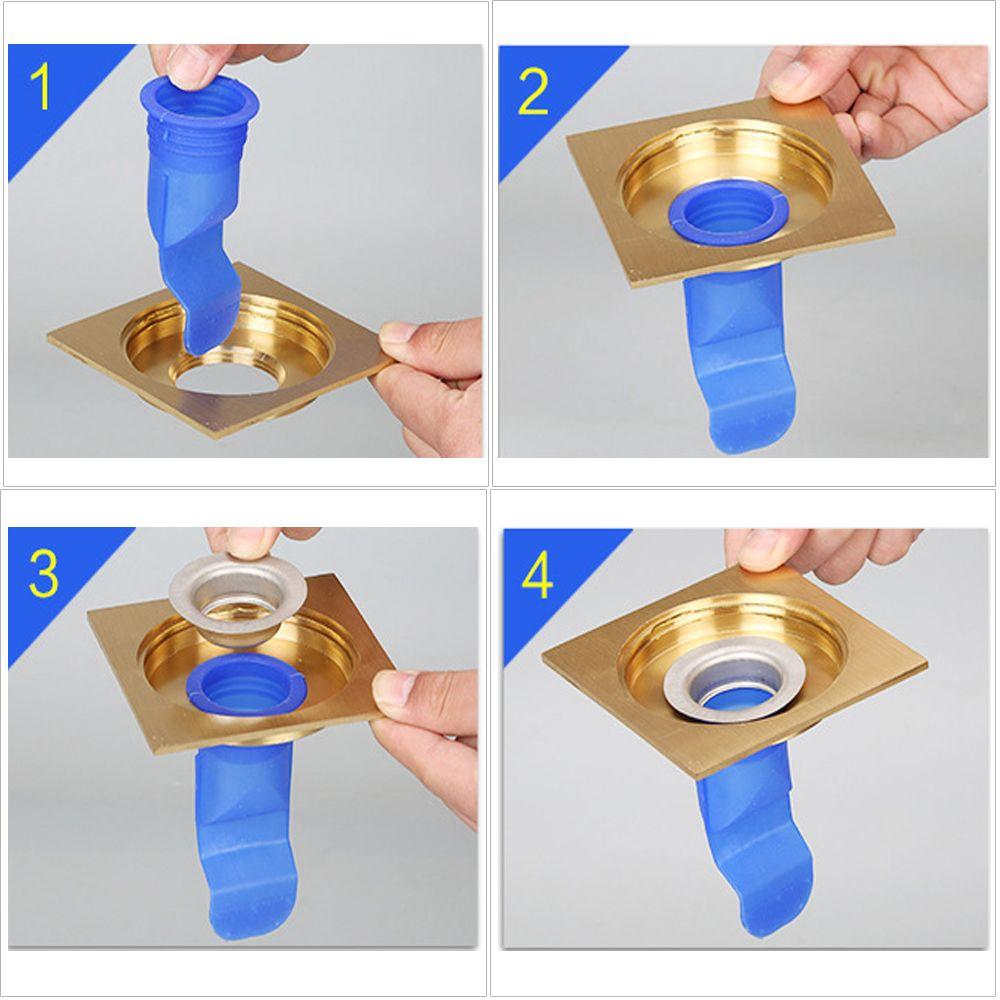 1

2

3

4