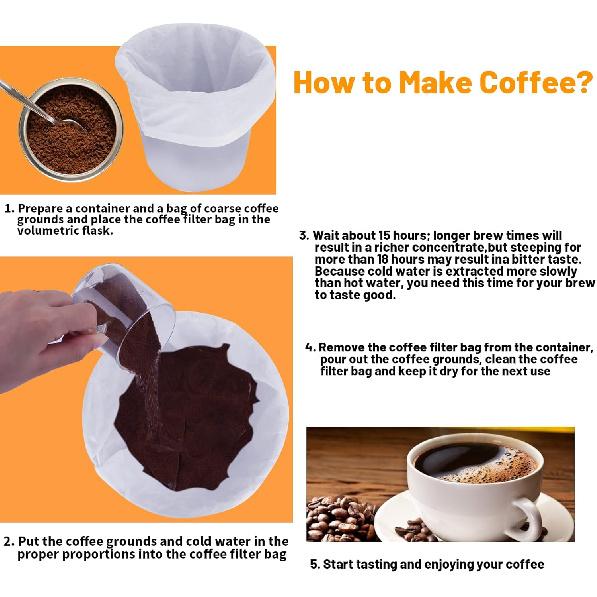 How to Make Coffee?

1. Prepare a container and a bag of coarse coffee grounds and place the coffee filter bag in the volumetric flask.

2. Put the coffee grounds and cold water in the proper proportions into the coffee filter bag

3. Wait about 15 hours; longer brew times will result in a richer concentrate,but steeping for more than 18 hours may result ina bitter taste. Because cold water is extracted more slowly than hot water, you need this time for your brew to taste good.

4. Remove the coffee filter bag from the container, pour out the coffee grounds, clean the coffee filter bag and keep it dry for the next use

5. Start tasting and enjoying your coffee