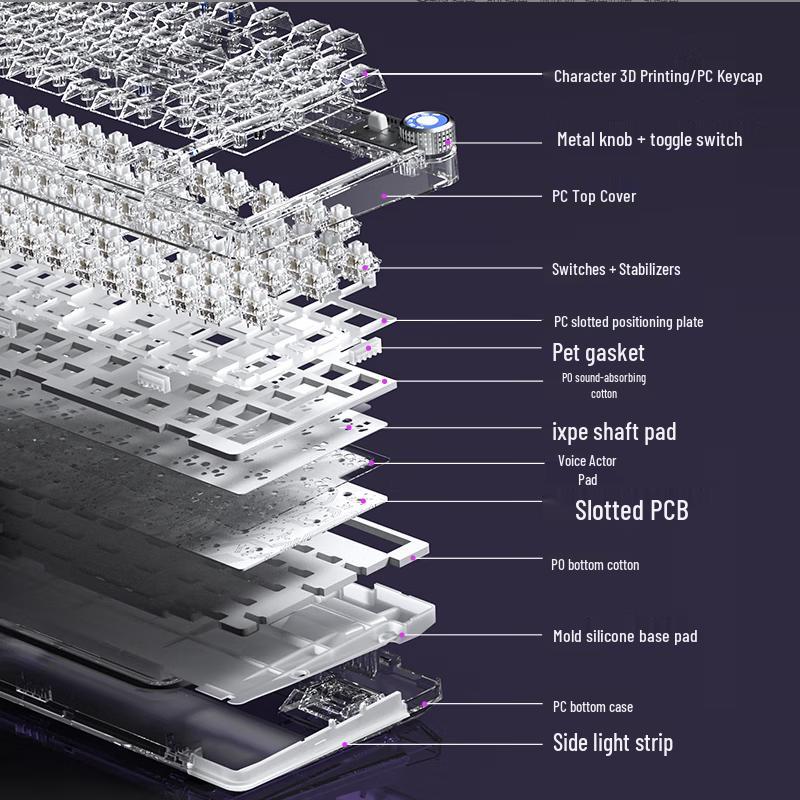 Character 3D Printing/PC Keycap

Metal knob + toggle switch

PC Top Cover

Switches + Stabilizers

PC slotted positioning plate

Pet gasket

PO sound-absorbing cotton

ixpe shaft pad

Voice Actor Pad

Slotted PCB

PO bottom cotton

Mold silicone base pad

PC bottom case

Side light strip