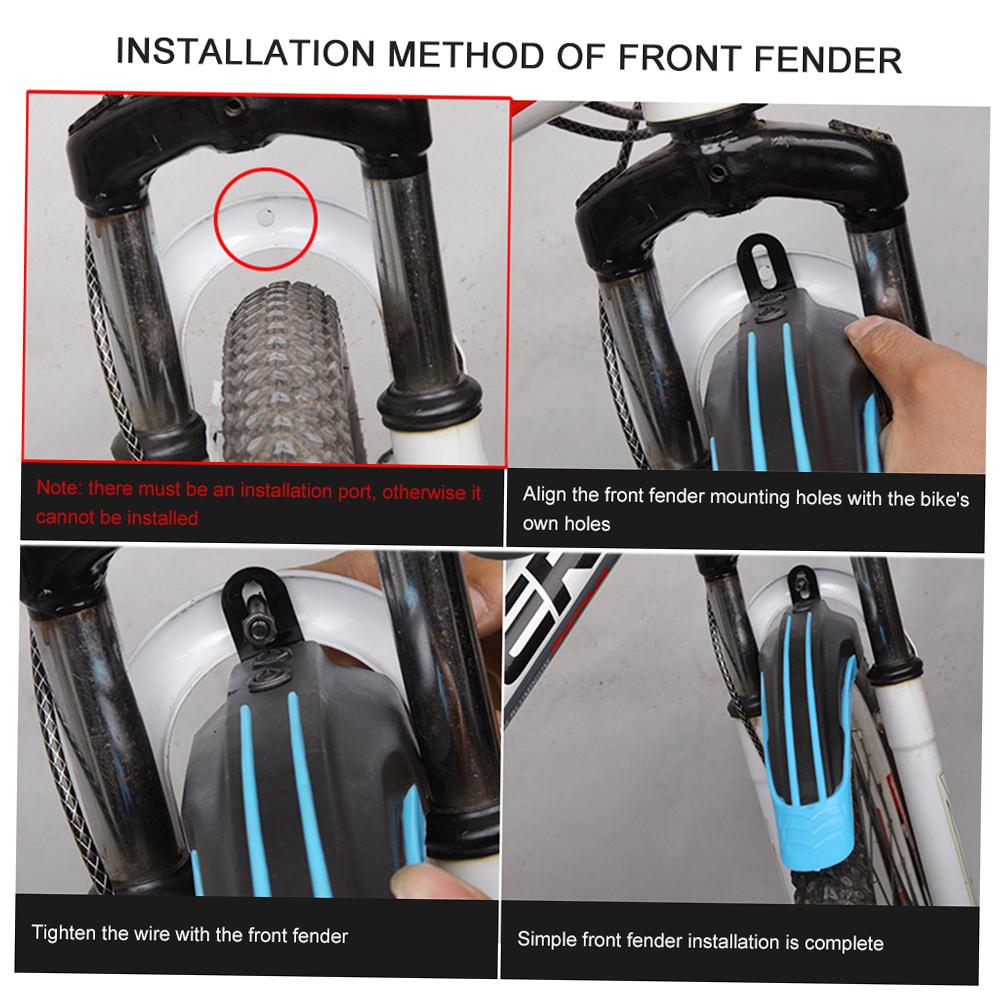 INSTALLATION METHOD OF FRONT FENDER

Note: there must be an installation port, otherwise it cannot be installed

Align the front fender mounting holes with the bike's own holes

Tighten the wire with the front fender

Simple front fender installation is complete