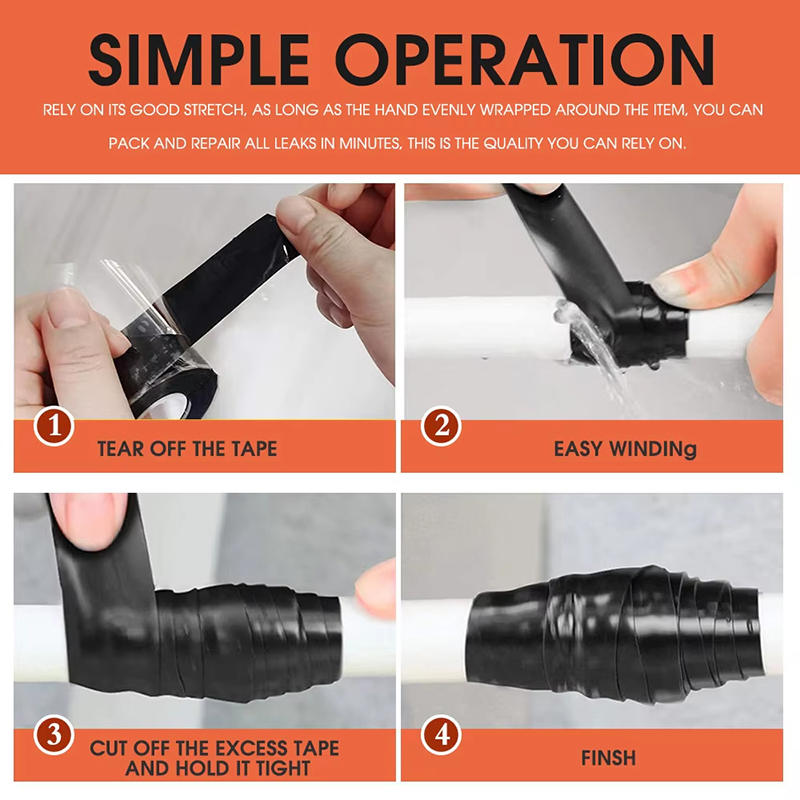 SIMPLE OPERATION

RELY ON ITS GOOD STRETCH, AS LONG AS THE HAND EVENLY WRAPPED AROUND THE ITEM, YOU CAN PACK AND REPAIR ALL LEAKS IN MINUTES, THIS IS THE QUALITY YOU CAN RELY ON.

1 TEAR OFF THE TAPE

2 EASY WINDINg

3 CUT OFF THE EXCESS TAPE AND HOLD IT TIGHT

4 FINSH