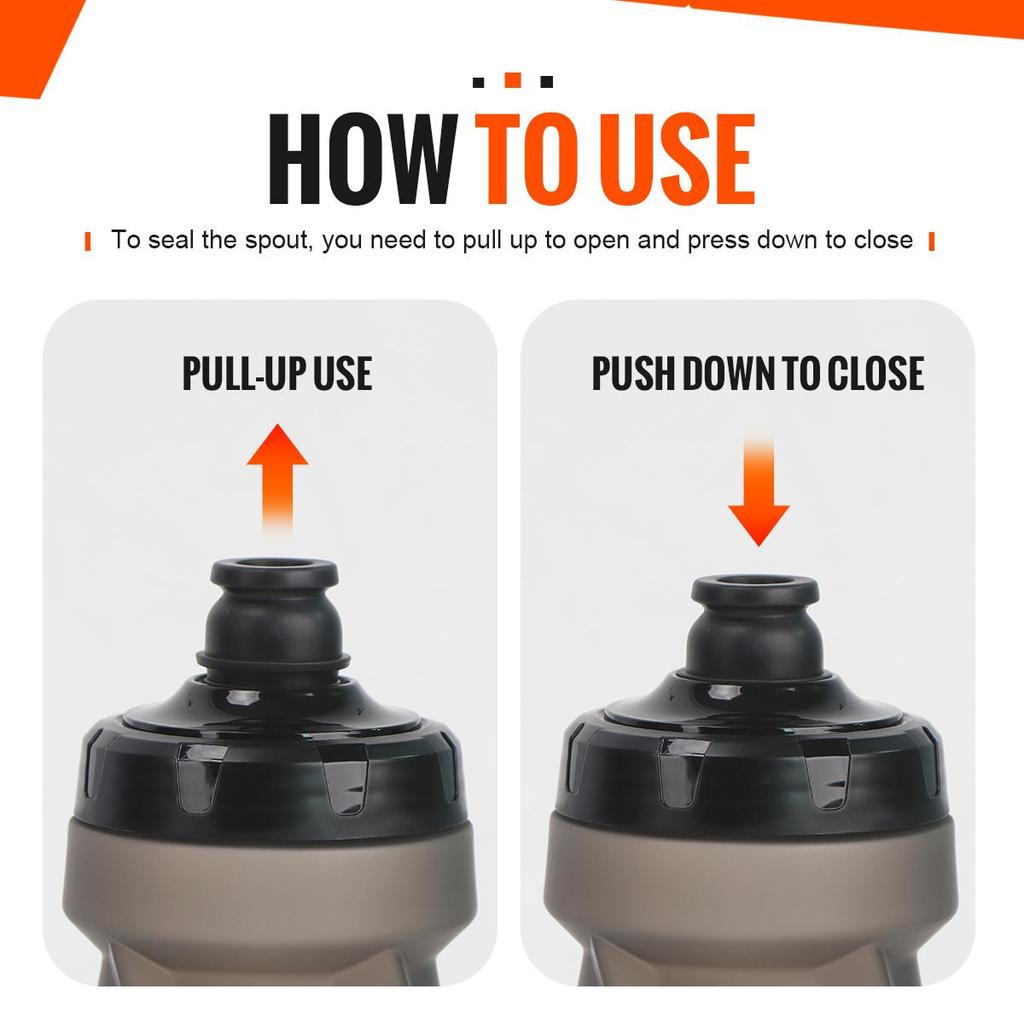 HOW TO USE

To seal the spout, you need to pull up to open and press down to close

PULL-UP USE

PUSH DOWN TO CLOSE