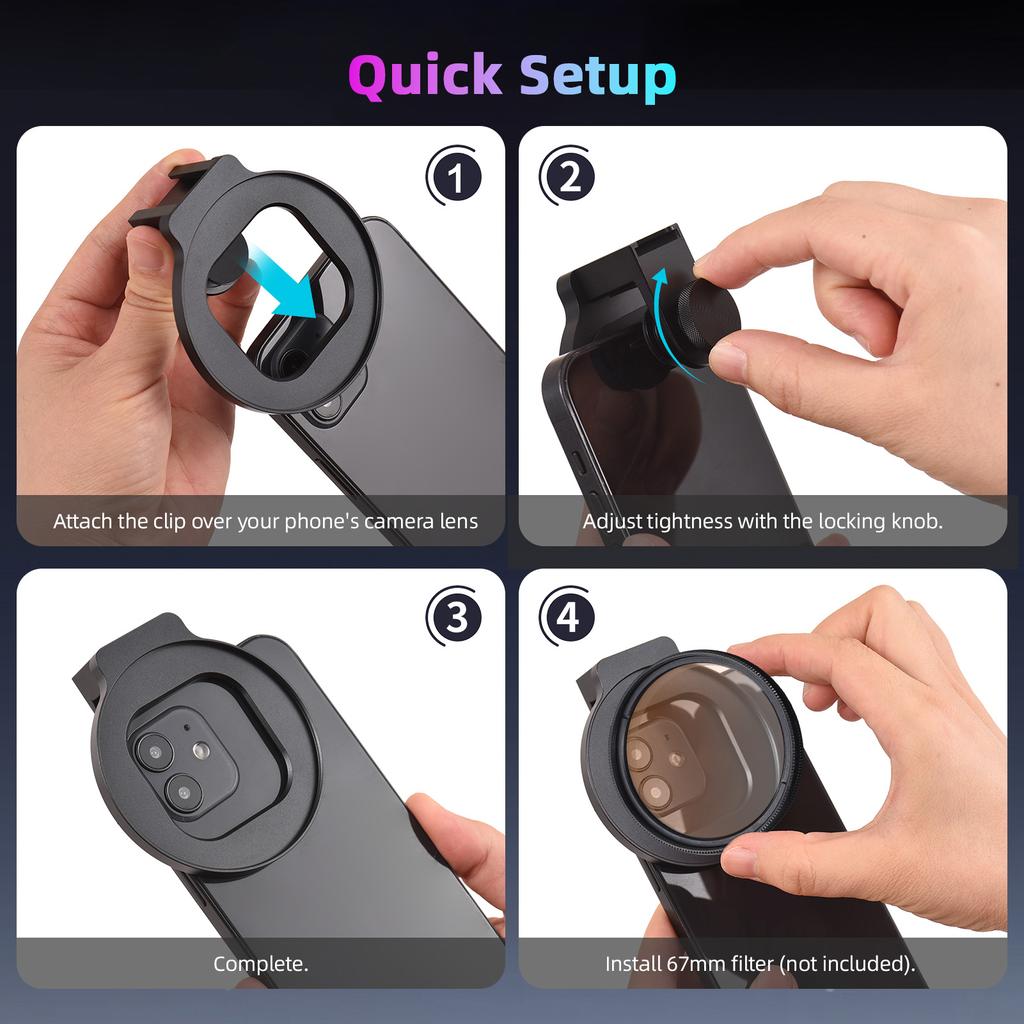 Quick Setup

1

Attach the clip over your phone's camera lens

2

Adjust tightness with the locking knob.

3

Complete.

4

Install 67mm filter (not included).