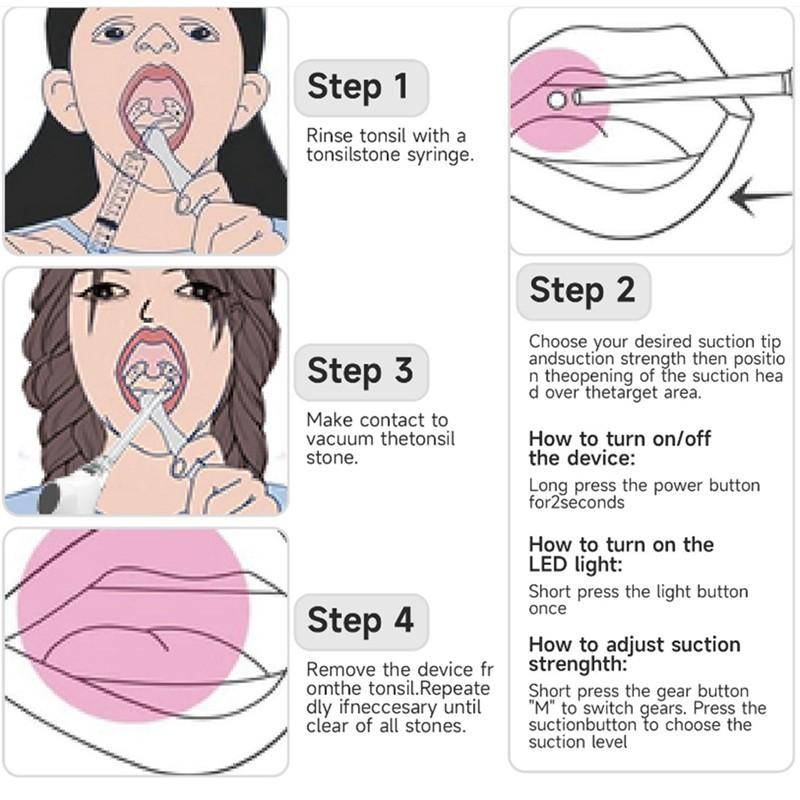 Step 1

Rinse tonsil with a tonsilstone syringe.

Step 3

Make contact to vacuum thetonsil stone.

Step 4

Remove the device fr omthe tonsil.Repeate dly ifneccesary until clear of all stones.

Step 2

Choose your desired suction tip andsuction strength then positio n theopening of the suction hea d over thetarget area.

How to turn on/off the device:

Long press the power button for2seconds

How to turn on the LED light:

Short press the light button once

How to adjust suction strenghth:

Short press the gear button "M" to switch gears. Press the suctionbutton to choose the suction level