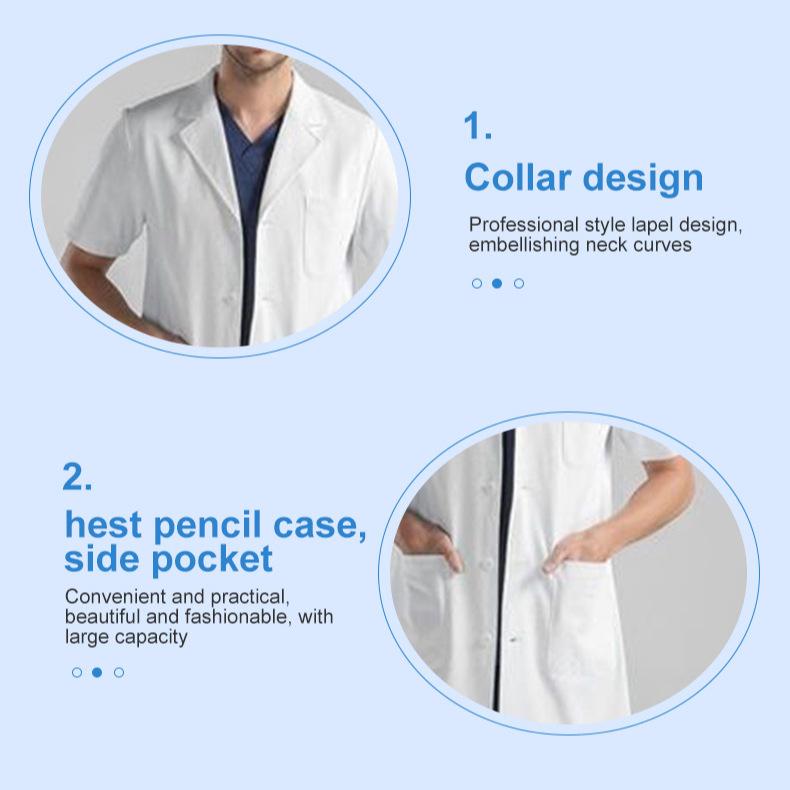 1.

Collar design

Professional style lapel design, embellishing neck curves

2.

hest pencil case, side pocket

Convenient and practical, beautiful and fashionable, with large capacity