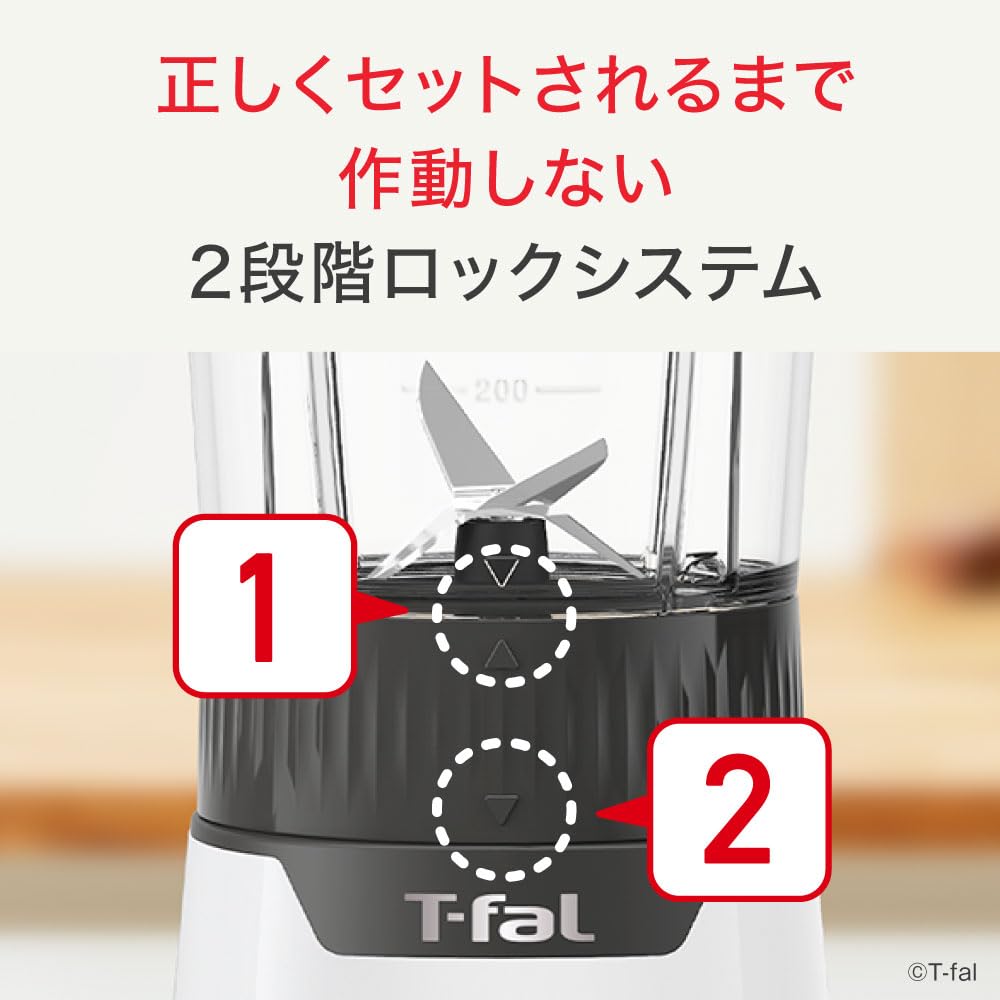 正しくセットされるまで
作動しない
2段階ロックシステム

200

1

2

T-fal

©T-fal