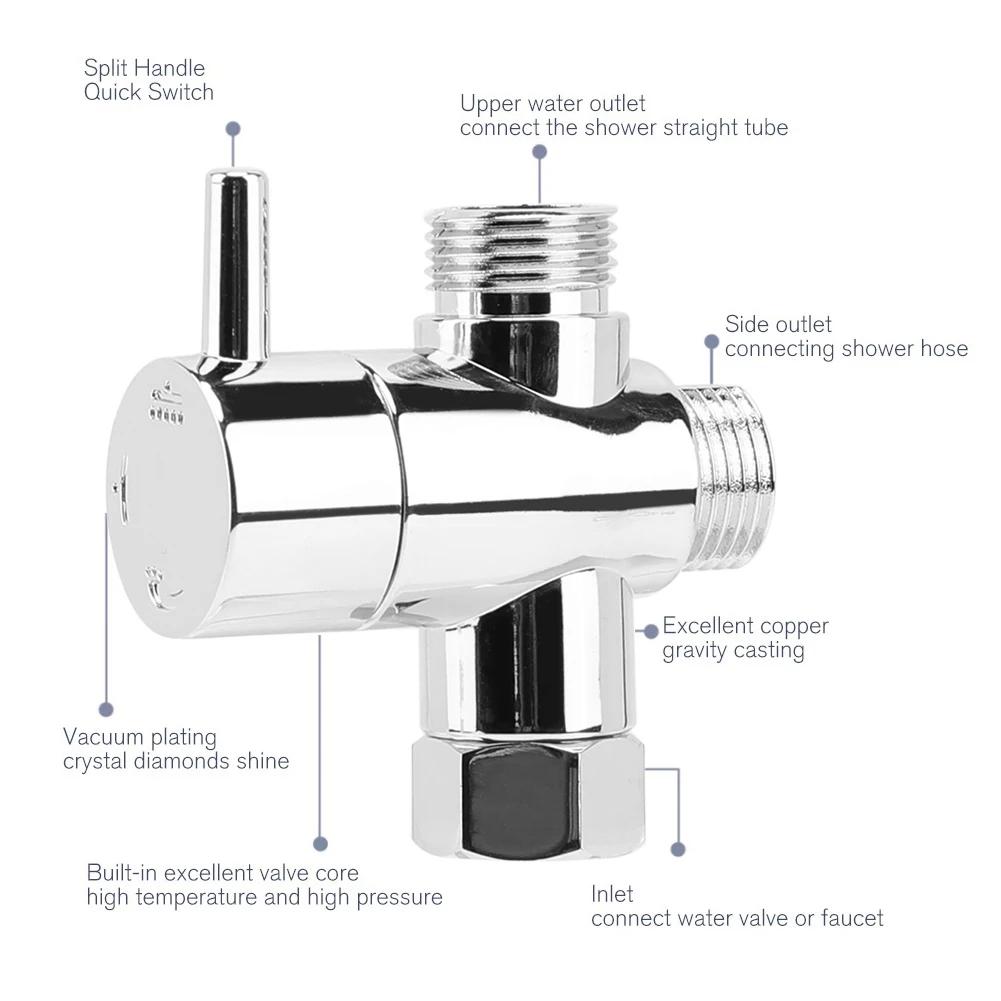 Split Handle
Quick Switch

Upper water outlet
connect the shower straight tube

Side outlet
connecting shower hose

Excellent copper
gravity casting

Vacuum plating
crystal diamonds shine

Built-in excellent valve core
high temperature and high pressure

Inlet
connect water valve or faucet