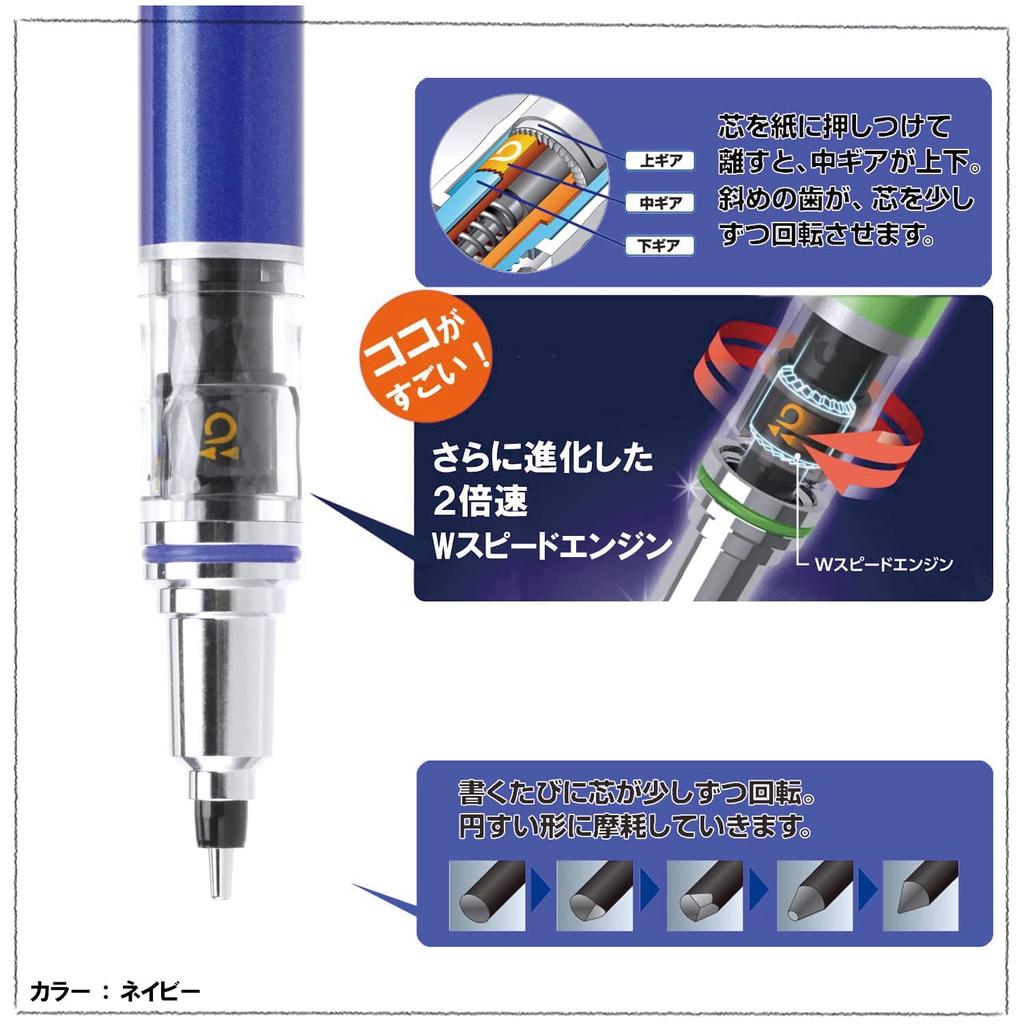 上ギア
中ギア
下ギア

芯を紙に押しつけて離すと、中ギアが上下。斜めの歯が、芯を少しずつ回転させます。

ココがすごい！

さらに進化した
2倍速
Wスピードエンジン

Wスピードエンジン

書くたびに芯が少しずつ回転。
円すい形に摩耗していきます。

カラー ： ネイビー