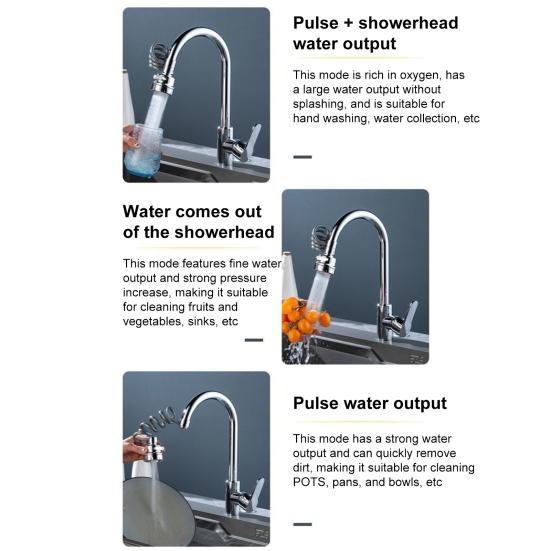 Pulse + showerhead water output

This mode is rich in oxygen, has a large water output without splashing, and is suitable for hand washing, water collection, etc

Water comes out of the showerhead

This mode features fine water output and strong pressure increase, making it suitable for cleaning fruits and vegetables, sinks, etc

Pulse water output

This mode has a strong water output and can quickly remove dirt, making it suitable for cleaning POTS, pans, and bowls, etc