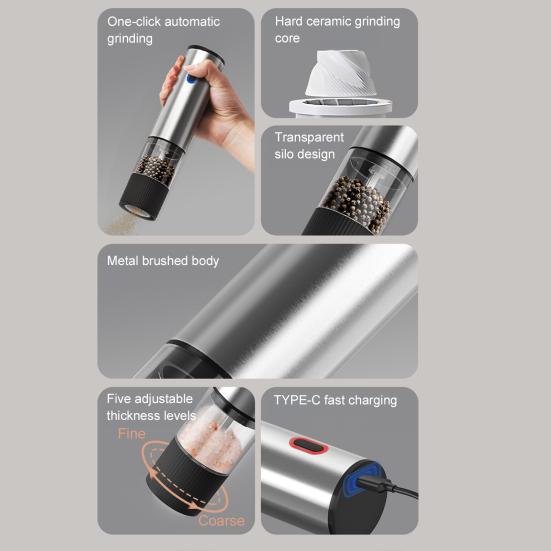 One-click automatic grinding

Hard ceramic grinding core

Transparent silo design

Metal brushed body

Five adjustable thickness levels

Fine

Coarse

TYPE-C fast charging