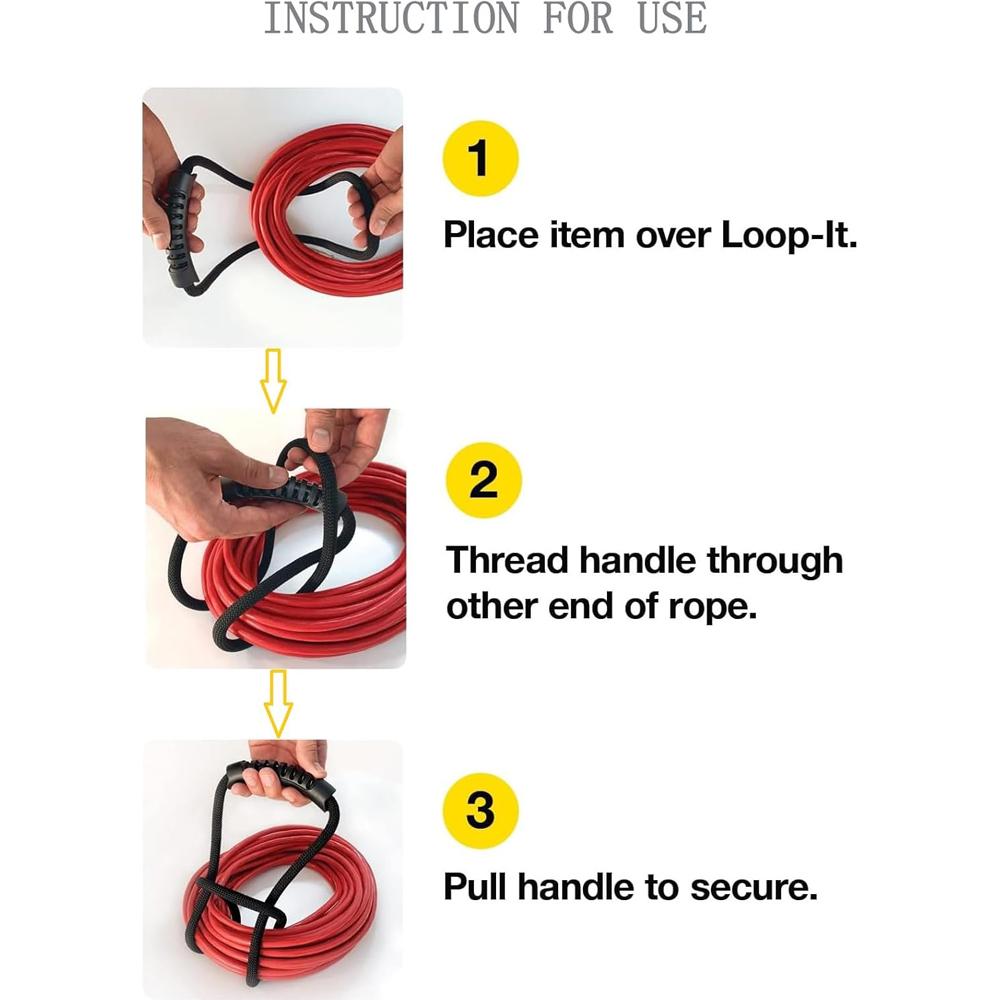 INSTRUCTION FOR USE

1

Place item over Loop-It.

2

Thread handle through other end of rope.

3

Pull handle to secure.