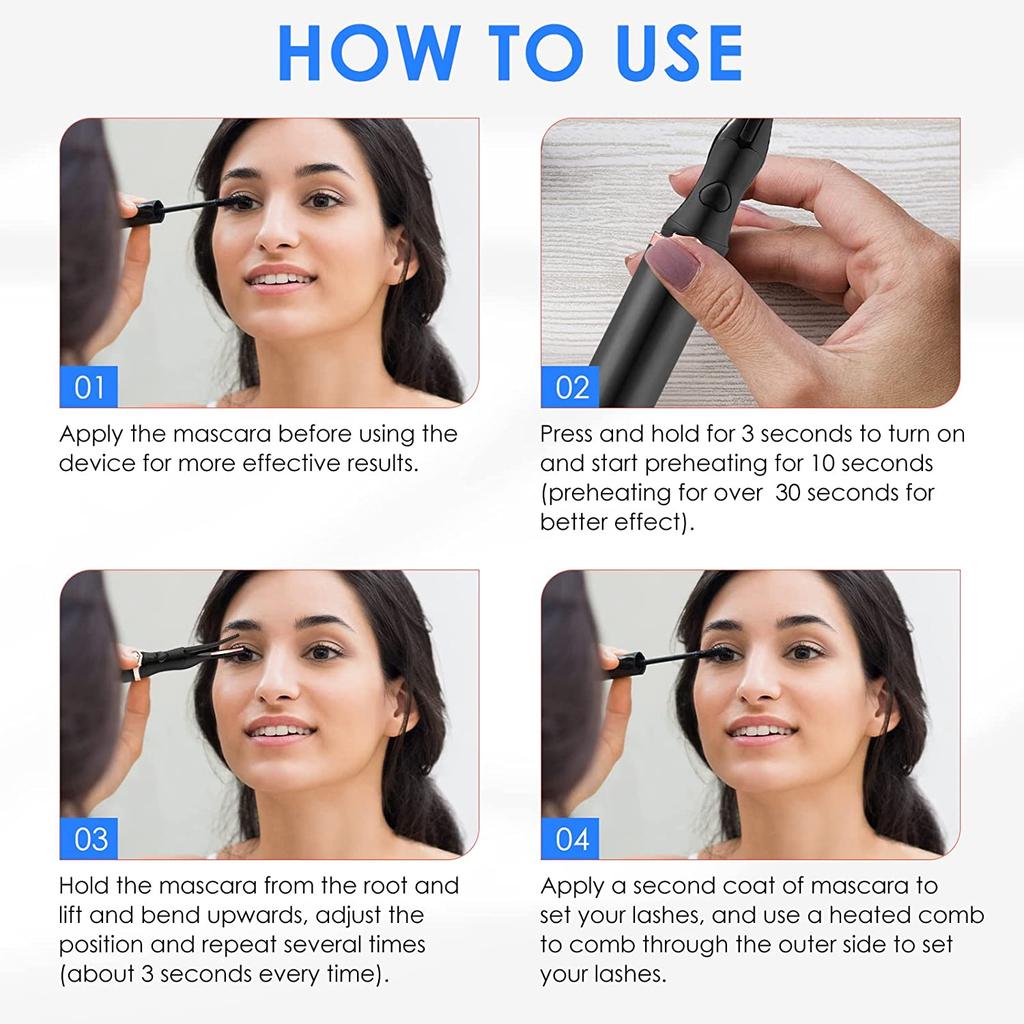 HOW TO USE

01

Apply the mascara before using the device for more effective results.

02

Press and hold for 3 seconds to turn on and start preheating for 10 seconds (preheating for over  30 seconds for better effect).

03

Hold the mascara from the root and lift and bend upwards, adjust the position and repeat several times (about 3 seconds every time).

04

Apply a second coat of mascara to set your lashes, and use a heated comb to comb through the outer side to set your lashes.