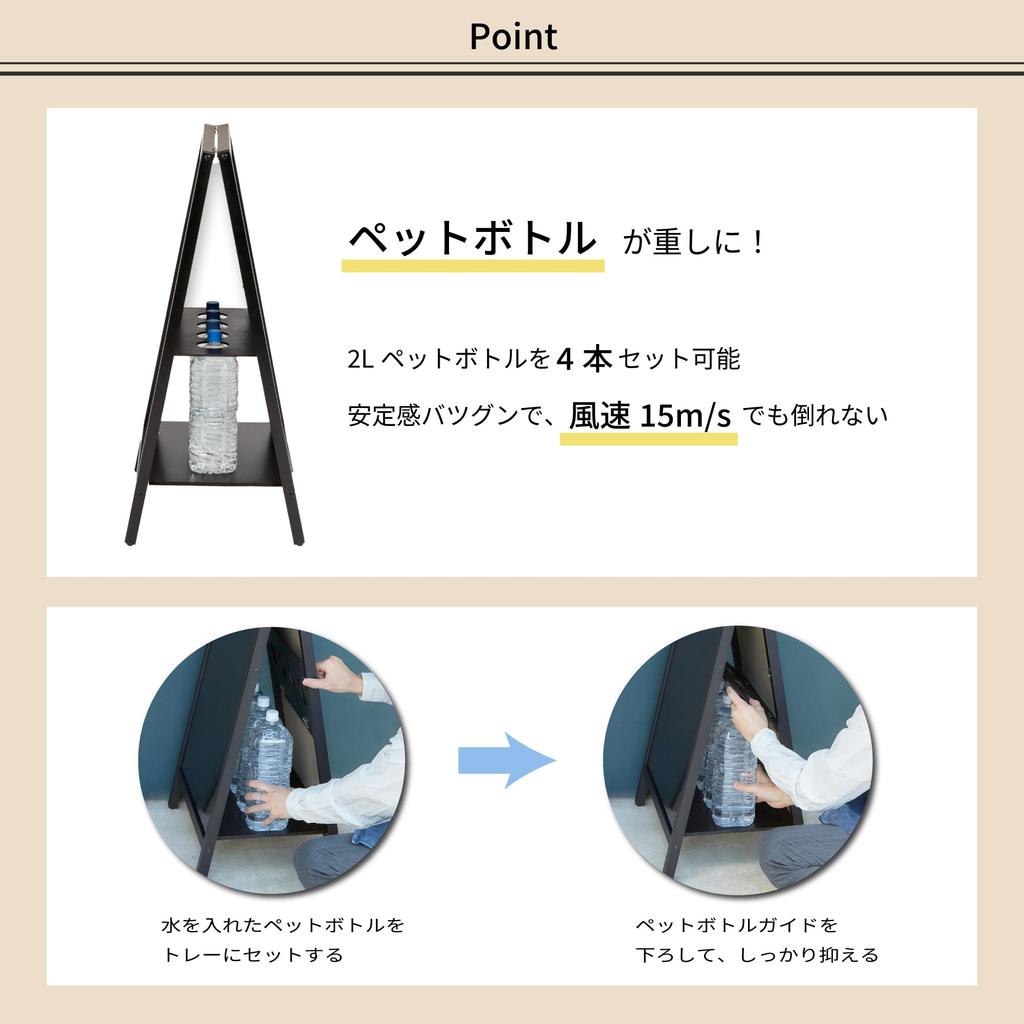 Point

ペットボトル が重しに！

2L ペットボトルを 4 本 セット可能

安定感バツグンで、風速 15m/s でも倒れない

水を入れたペットボトルを
トレーにセットする

ペットボトルガイドを
下ろして、しっかり抑える