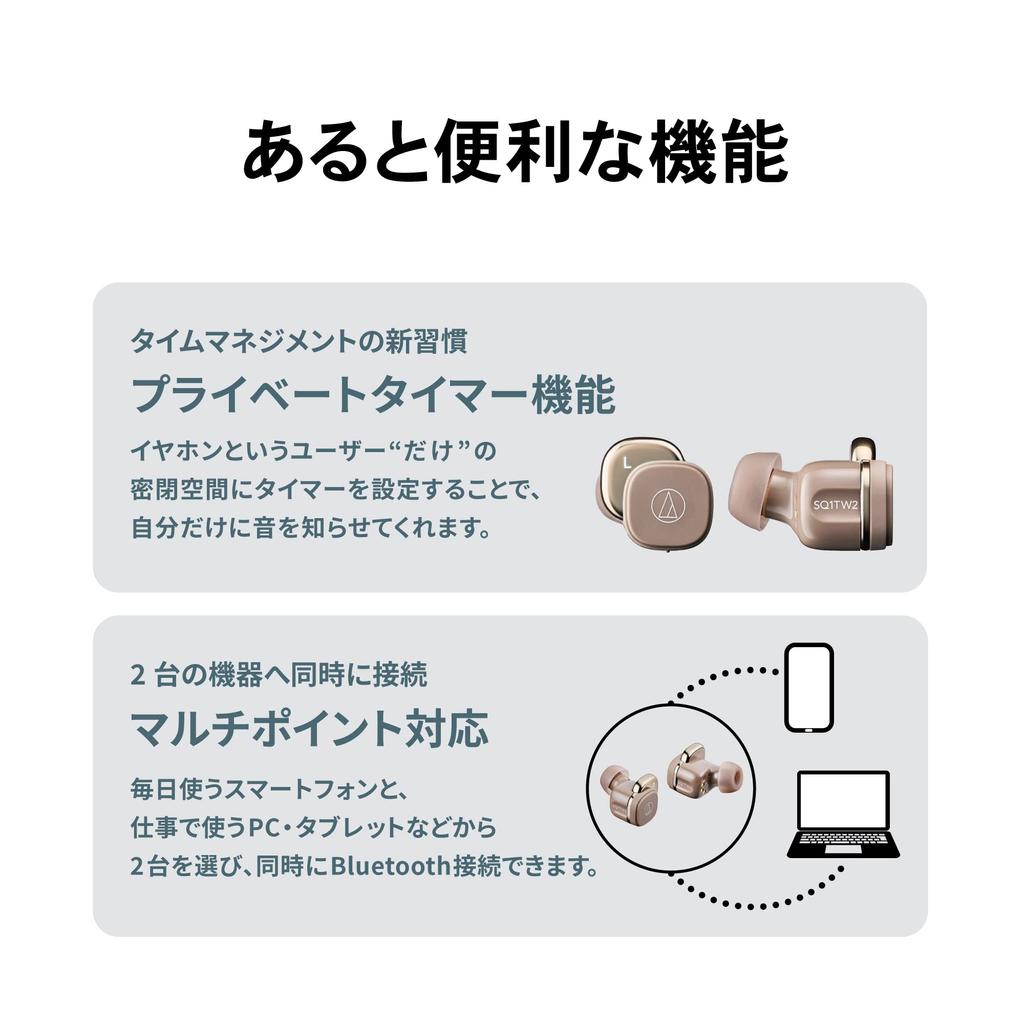 あると便利な機能

タイムマネジメントの新習慣
プライベートタイマー機能
イヤホンというユーザー“だけ”の密閉空間にタイマーを設定することで、自分だけに音を知らせてくれます。

L

SQ1TW2

2 台の機器へ同時に接続
マルチポイント対応
毎日使うスマートフォンと、仕事で使うPC・タブレットなどから2台を選び、同時にBluetooth接続できます。