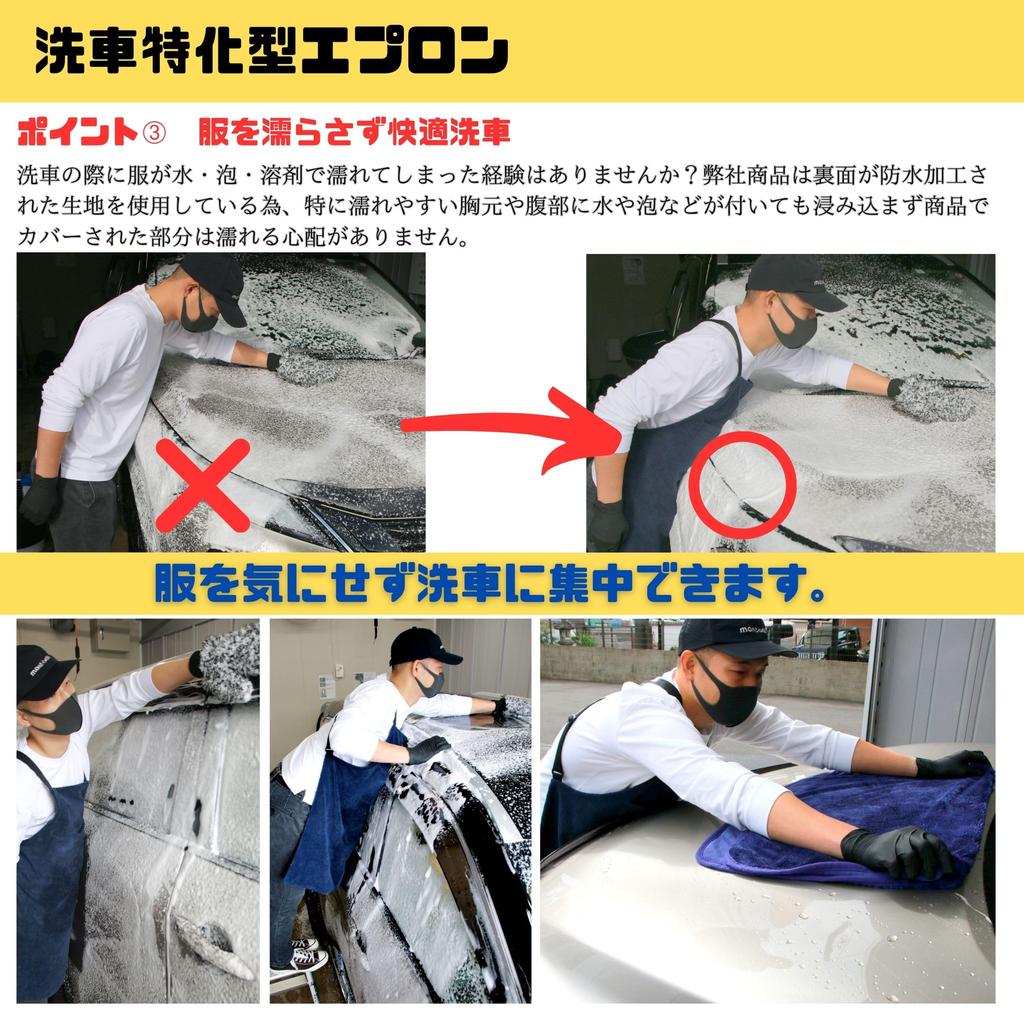 洗車特化型エプロン

ポイント③　服を濡らさず快適洗車

洗車の際に服が水・泡・溶剤で濡れてしまった経験はありませんか？弊社商品は裏面が防水加工された生地を使用している為、特に濡れやすい胸元や腹部に水や泡などが付いても浸み込まず商品でカバーされた部分は濡れる心配がありません。

服を気にせず洗車に集中できます。