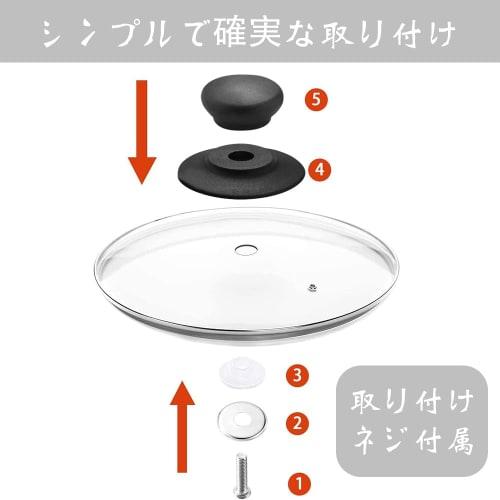 シンプルで確実な取り付け

5

4

3

2

1

取り付け
ネジ付属