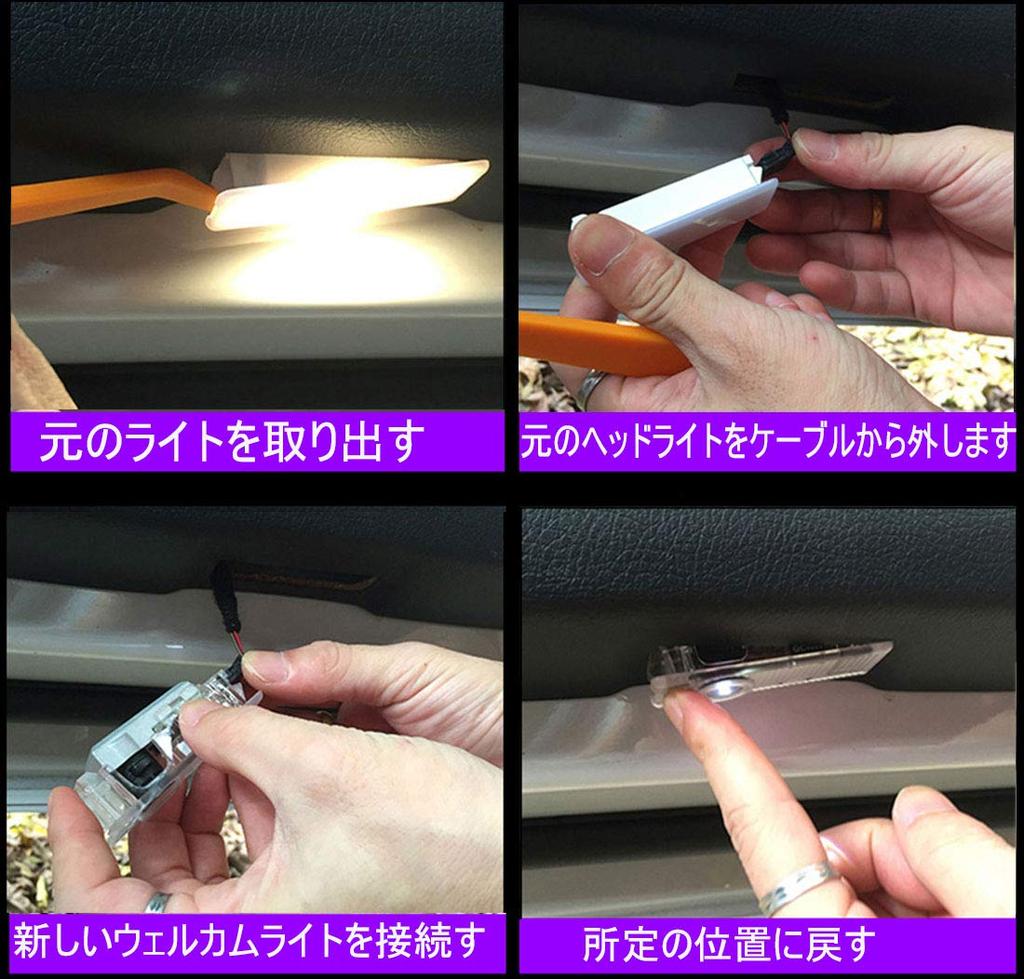 元のライトを取り出す

元のヘッドライトをケーブルから外します

新しいウェルカムライトを接続す

所定の位置に戻す