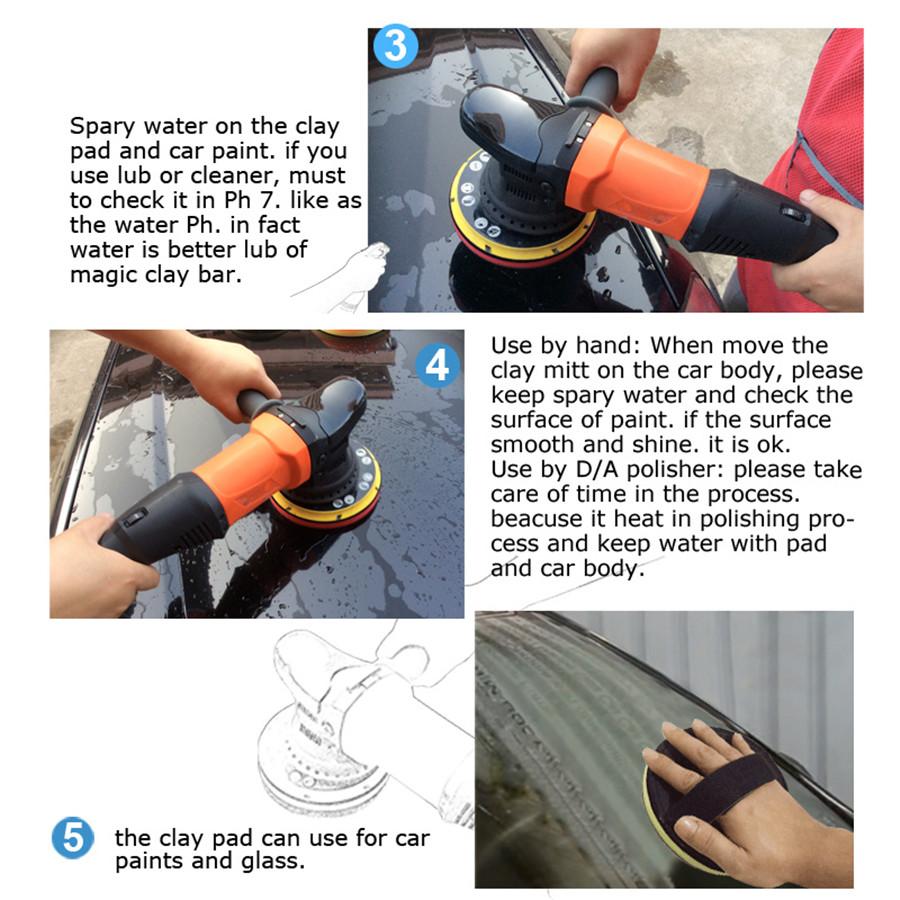 3

Spary water on the clay pad and car paint. if you use lub or cleaner, must to check it in Ph 7. like as the water Ph. in fact water is better lub of magic clay bar.

4

Use by hand: When move the clay mitt on the car body, please keep spary water and check the surface of paint. if the surface smooth and shine. it is ok.
Use by D/A polisher: please take care of time in the process. beacuse it heat in polishing process and keep water with pad and car body.

5

the clay pad can use for car paints and glass.