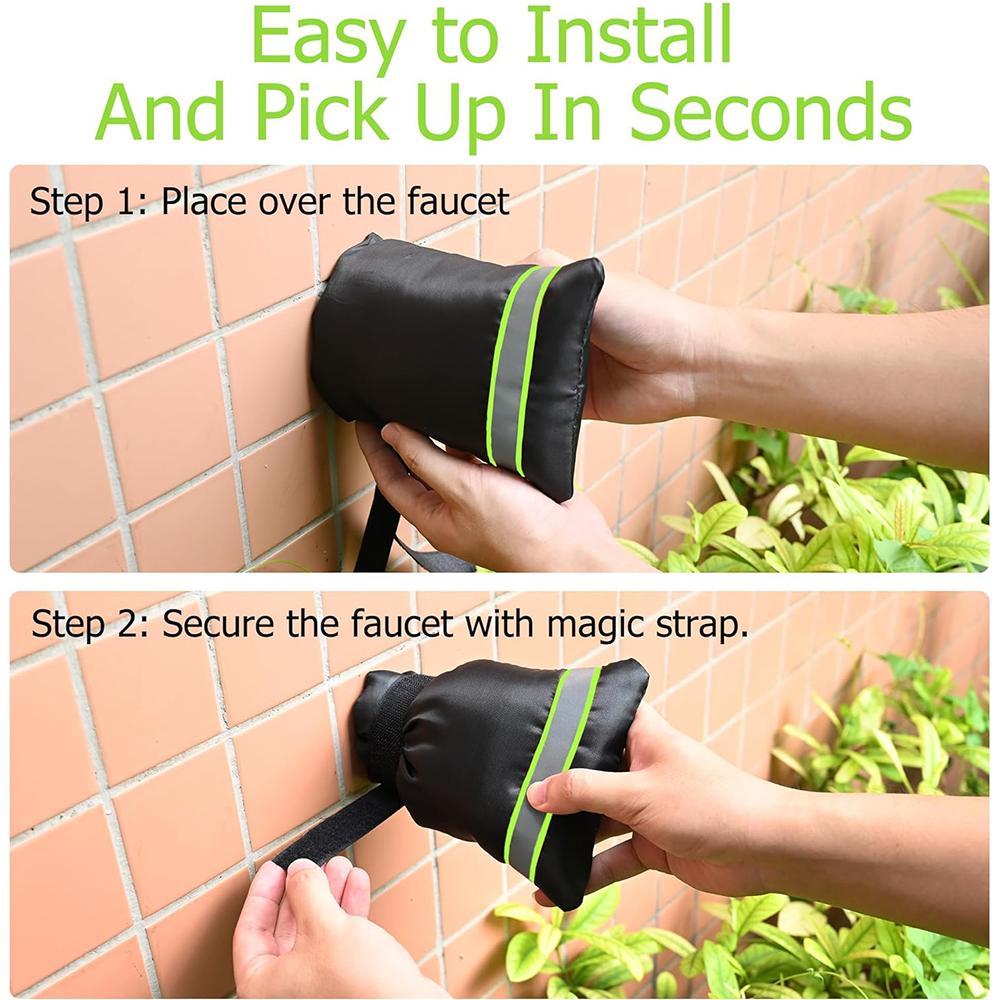 Easy to Install
And Pick Up In Seconds

Step 1: Place over the faucet

Step 2: Secure the faucet with magic strap.