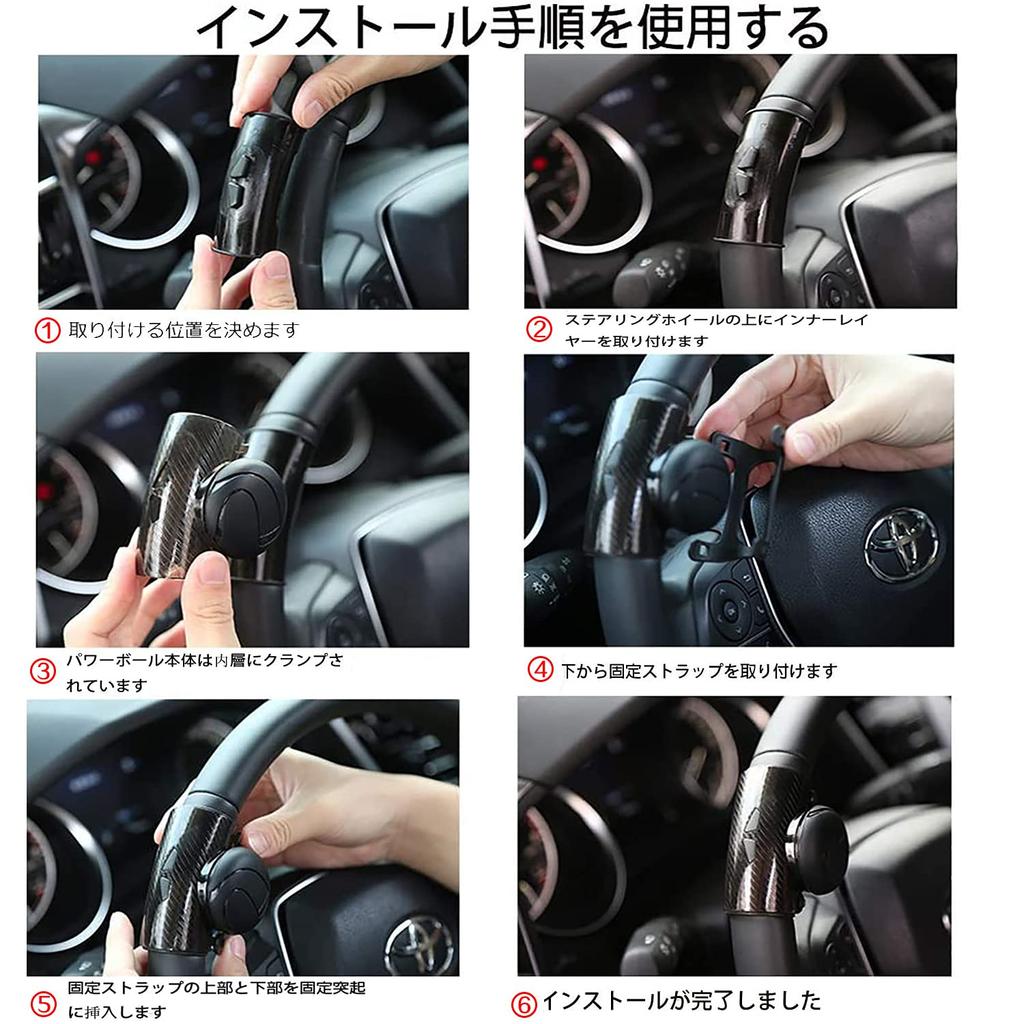 インストール手順を使用する

① 取り付ける位置を決めます

② ステアリングホイールの上にインナーレイヤーを取り付けます

③ パワーボール本体は内層にクランプされています

④ 下から固定ストラップを取り付けます

⑤ 固定ストラップの上部と下部を固定突起に挿入します

⑥ インストールが完了しました