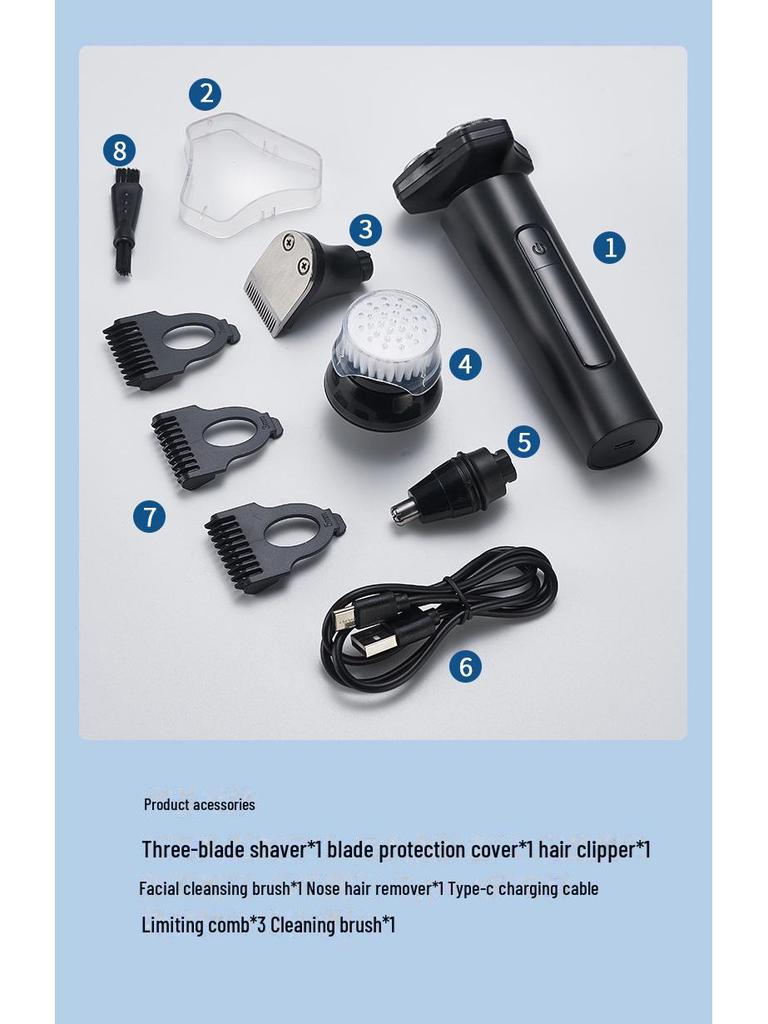 2

8

3

1

4

5

7

6

Product acessories

Three-blade shaver*1 blade protection cover*1 hair clipper*1

Facial cleansing brush*1 Nose hair remover*1 Type-c charging cable

Limiting comb*3 Cleaning brush*1