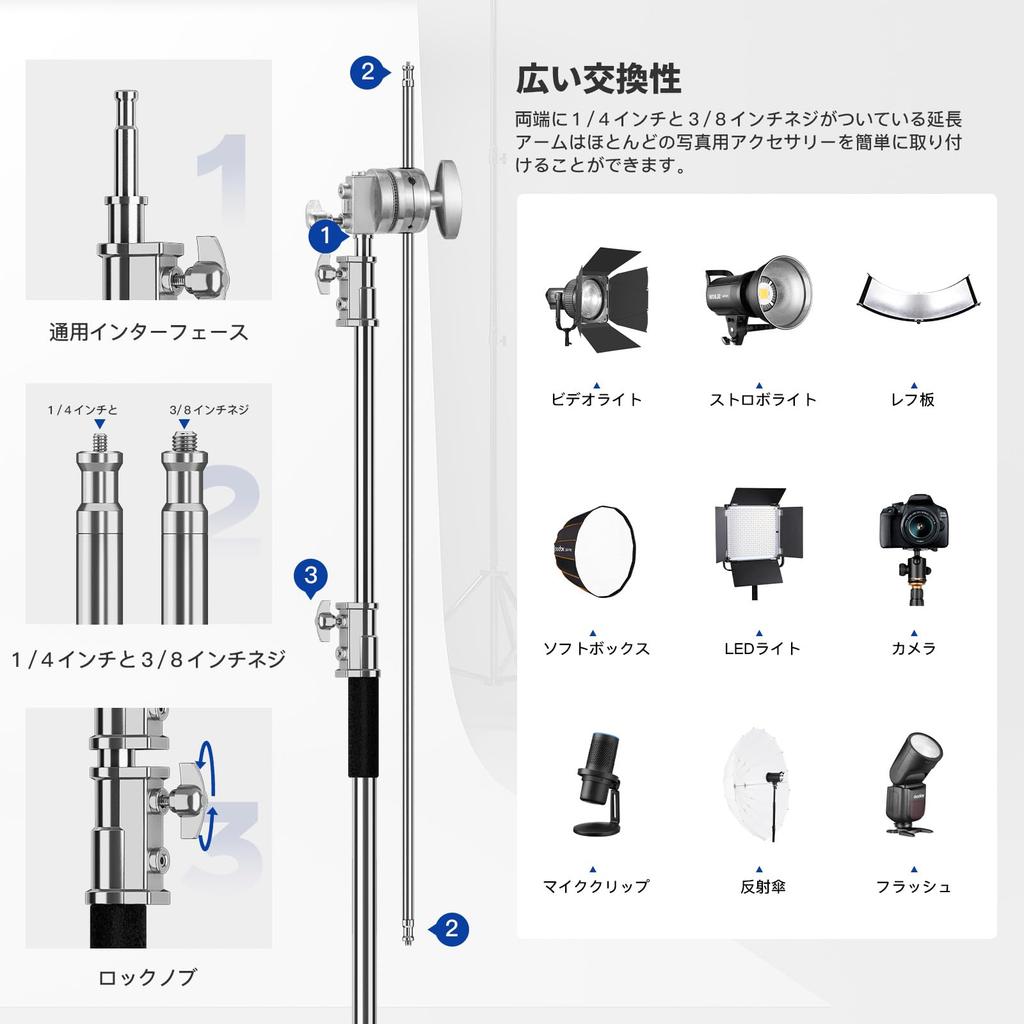 1

通用インターフェース

1/4インチと　3/8インチネジ

2

1/4インチと3/8インチネジ

3

ロックノブ

2

1

3

2

広い交換性

両端に1/4インチと3/8インチネジがついている延長アームはほとんどの写真用アクセサリーを簡単に取り付けることができます。

ビデオライト

ストロボライト

レフ板

ソフトボックス

LEDライト

カメラ

マイククリップ

反射傘

フラッシュ