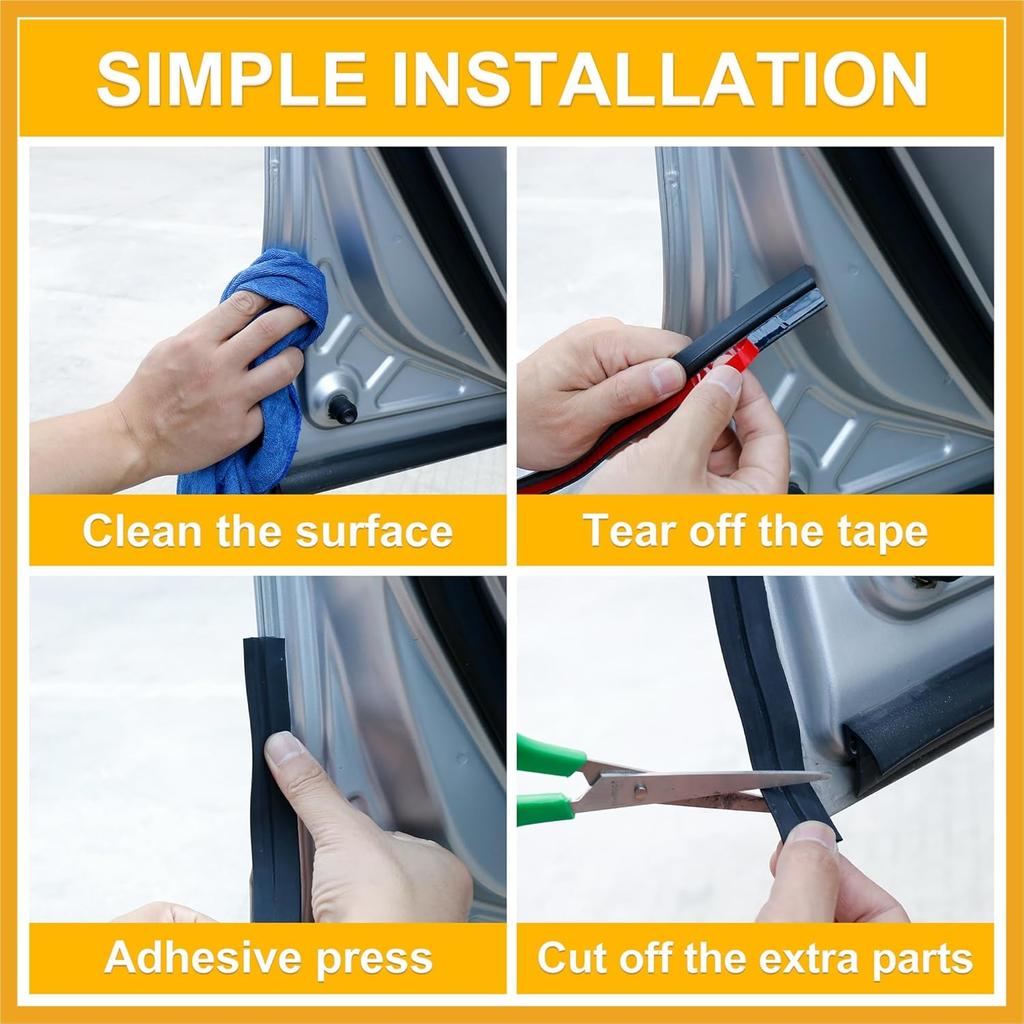 SIMPLE INSTALLATION

Clean the surface

Tear off the tape

Adhesive press

Cut off the extra parts