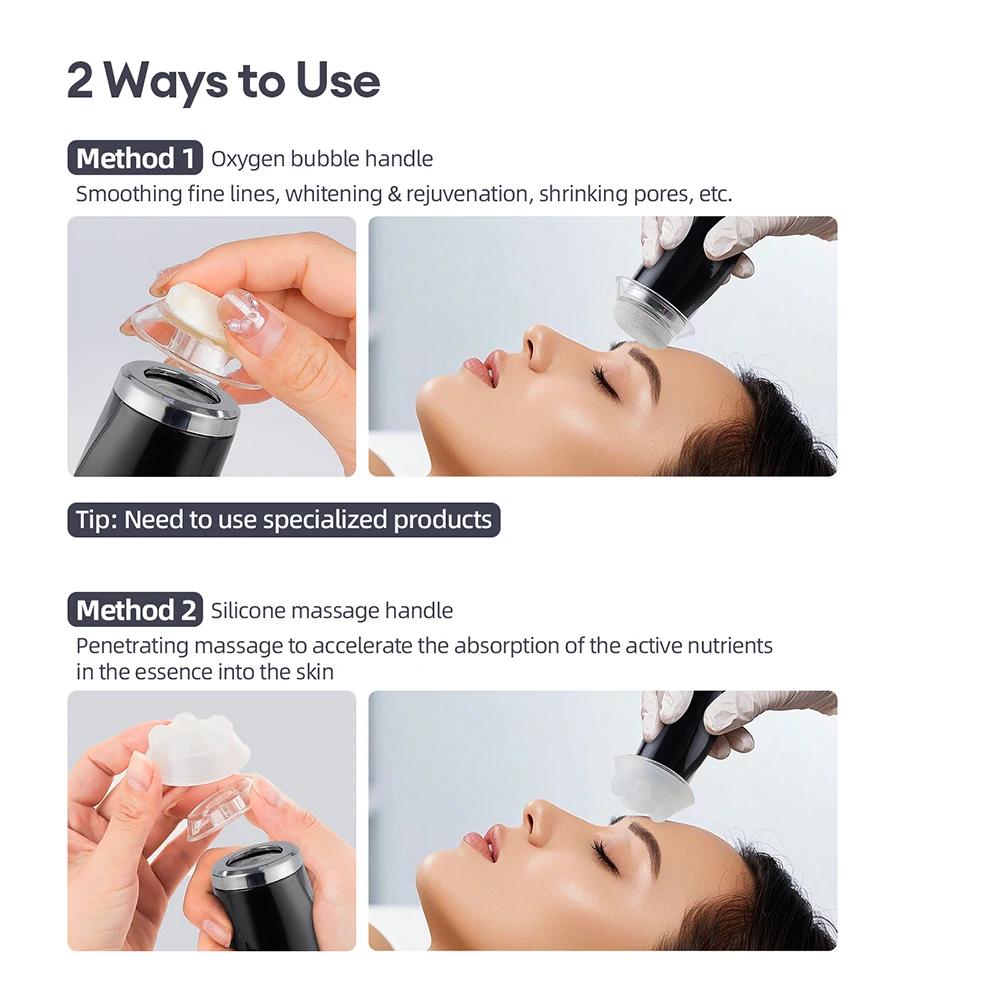 2 Ways to Use

Method 1 Oxygen bubble handle
Smoothing fine lines, whitening & rejuvenation, shrinking pores, etc.

Tip: Need to use specialized products

Method 2 Silicone massage handle
Penetrating massage to accelerate the absorption of the active nutrients in the essence into the skin