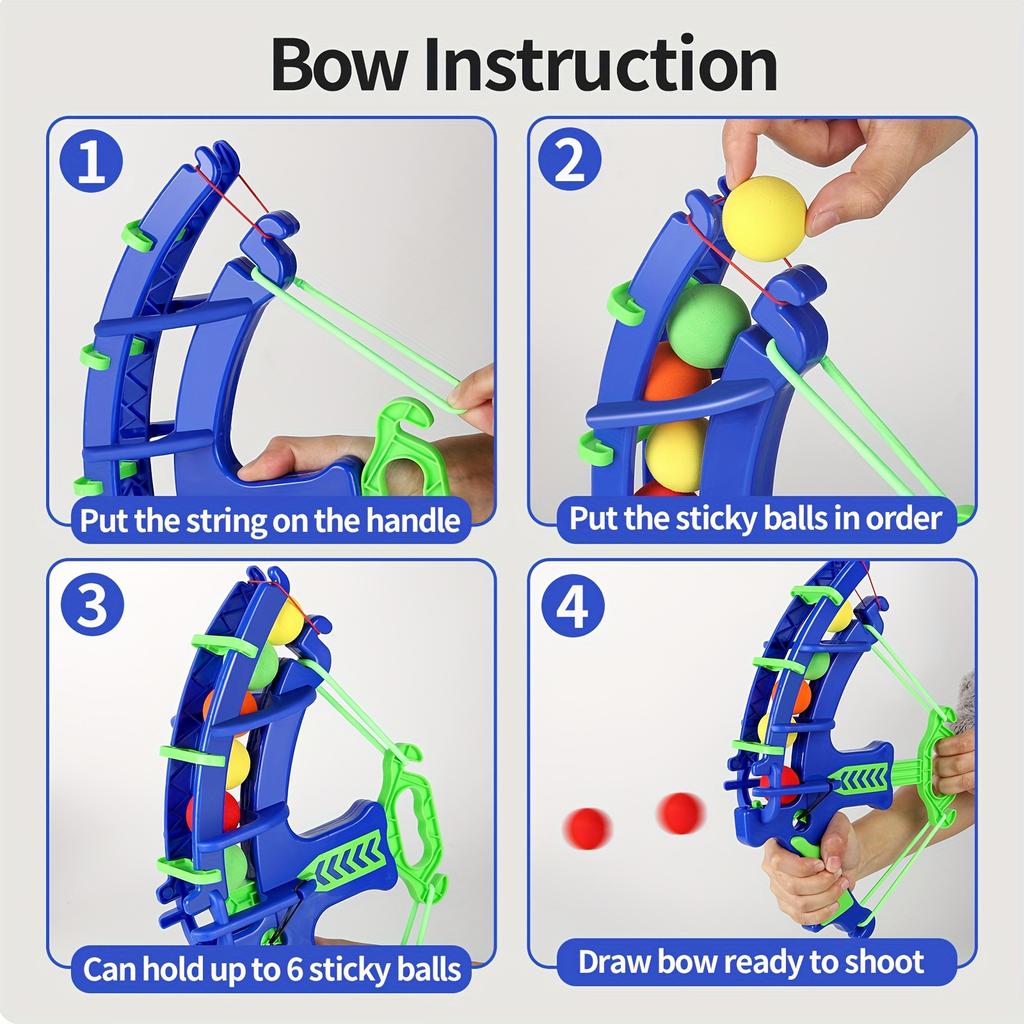 Bow Instruction

1
Put the string on the handle

2
Put the sticky balls in order

3
Can hold up to 6 sticky balls

4
Draw bow ready to shoot