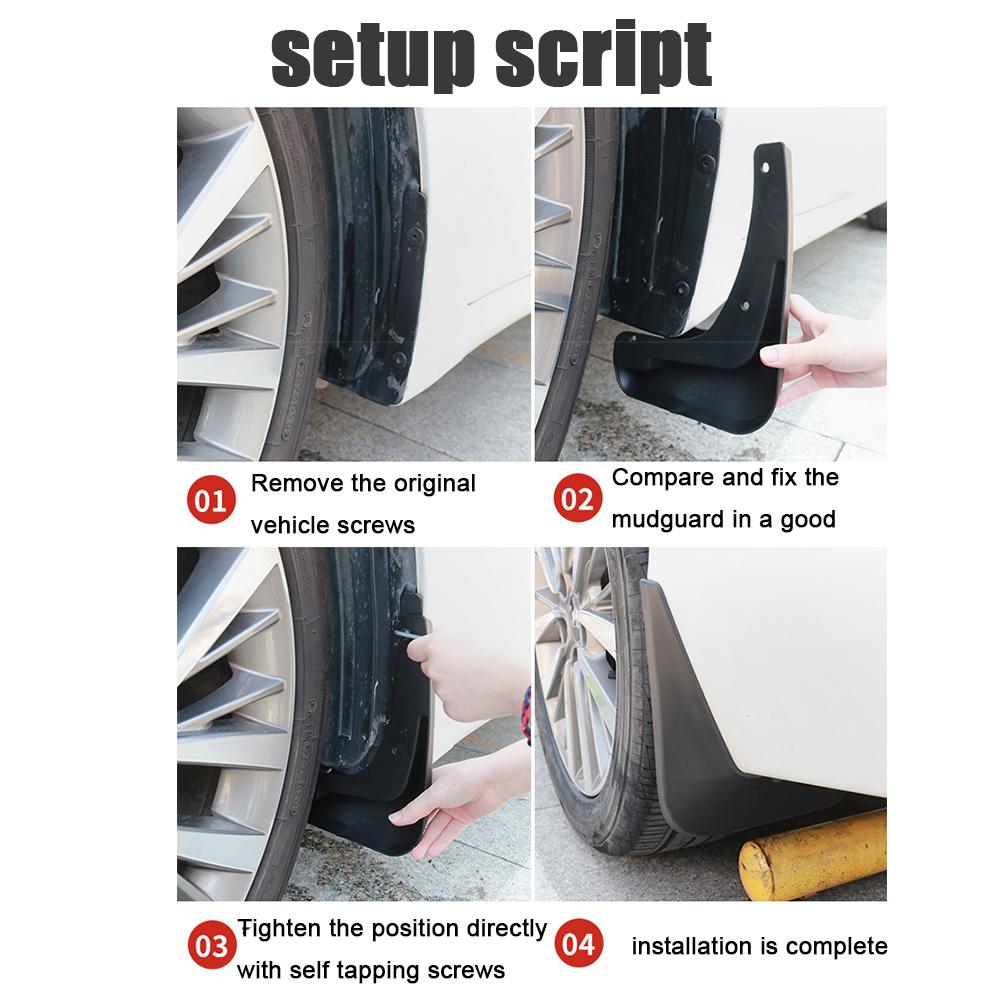 setup script

01 Remove the original vehicle screws

02 Compare and fix the mudguard in a good

03 Tighten the position directly with self tapping screws

04 installation is complete