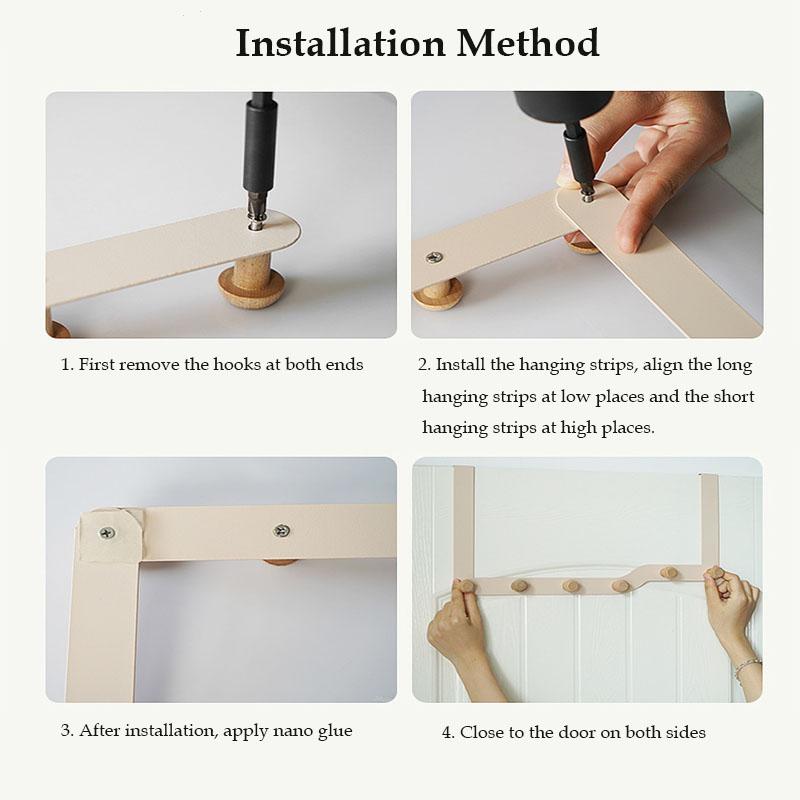 Installation Method

1. First remove the hooks at both ends

2. Install the hanging strips, align the long hanging strips at low places and the short hanging strips at high places.

3. After installation, apply nano glue

4. Close to the door on both sides