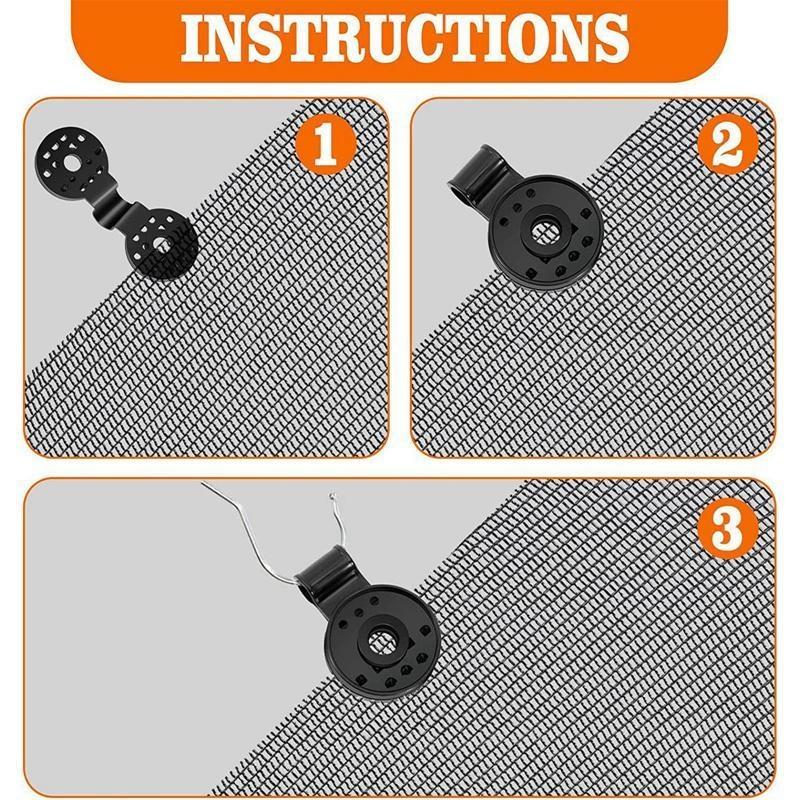 INSTRUCTIONS

1

2

3