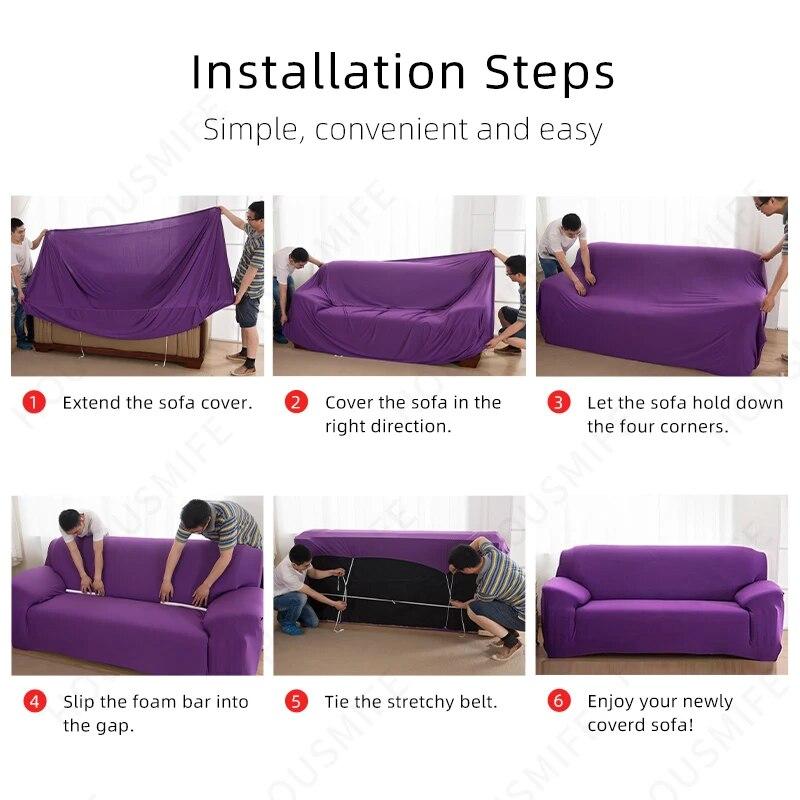 Installation Steps

Simple, convenient and easy

1 Extend the sofa cover.

2 Cover the sofa in the right direction.

3 Let the sofa hold down the four corners.

4 Slip the foam bar into the gap.

5 Tie the stretchy belt.

6 Enjoy your newly coverd sofa!

OUSMIFE