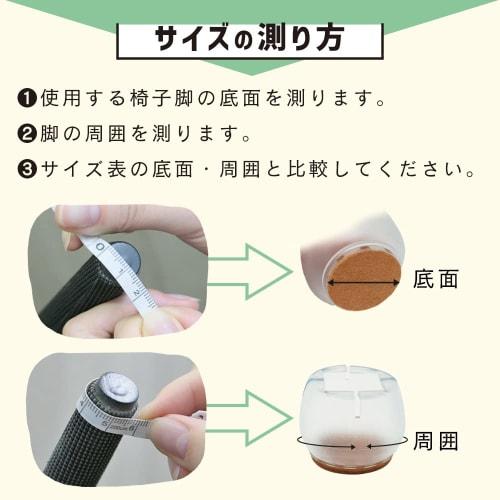 サイズの測り方

❶使用する椅子脚の底面を測ります。

❷脚の周囲を測ります。

❸サイズ表の底面・周囲と比較してください。

0 1 2

底面

周囲