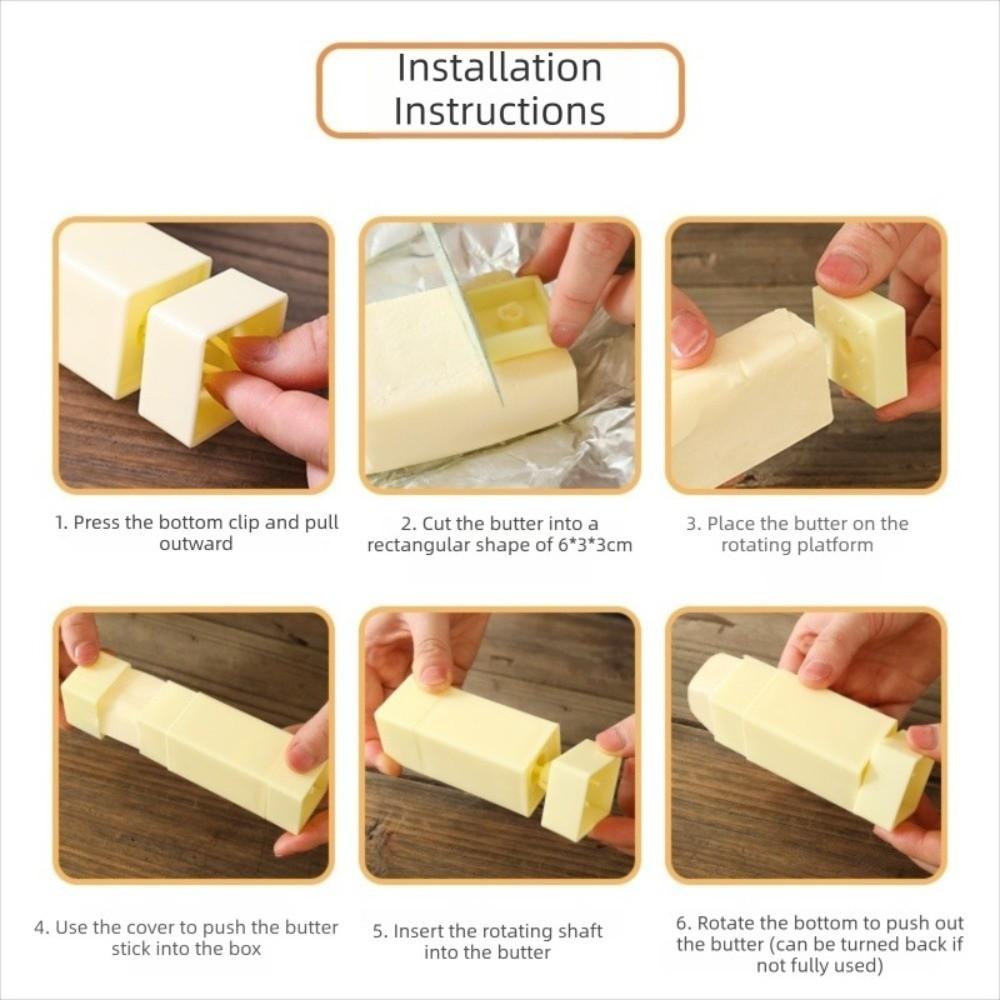 Installation Instructions

1. Press the bottom clip and pull outward

2. Cut the butter into a rectangular shape of 6*3*3cm

3. Place the butter on the rotating platform

4. Use the cover to push the butter stick into the box

5. Insert the rotating shaft into the butter

6. Rotate the bottom to push out the butter (can be turned back if not fully used)