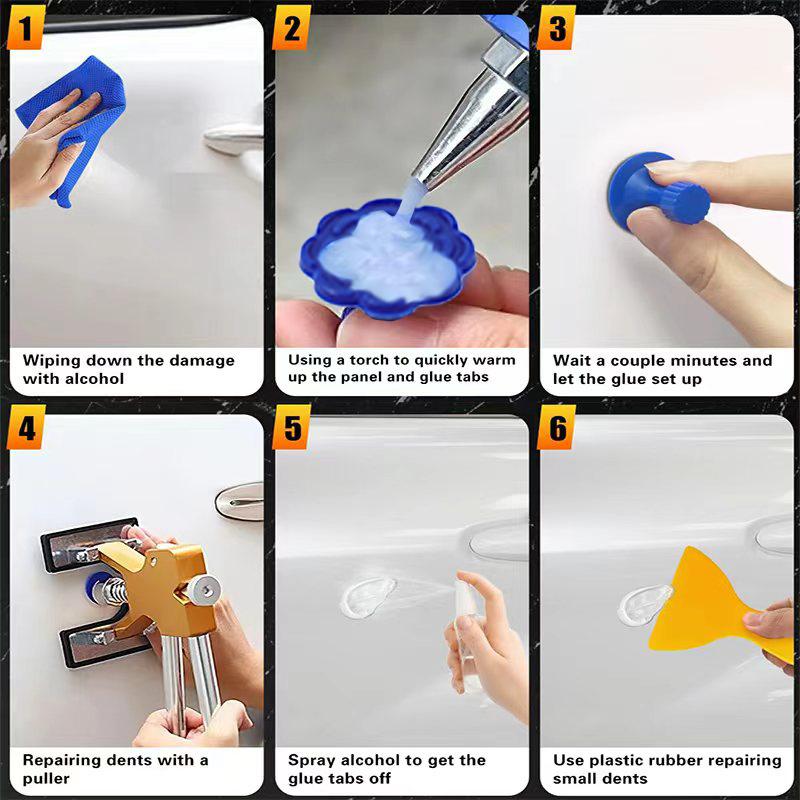 1

Wiping down the damage with alcohol

2

Using a torch to quickly warm up the panel and glue tabs

3

Wait a couple minutes and let the glue set up

4

Repairing dents with a puller

5

Spray alcohol to get the glue tabs off

6

Use plastic rubber repairing small dents