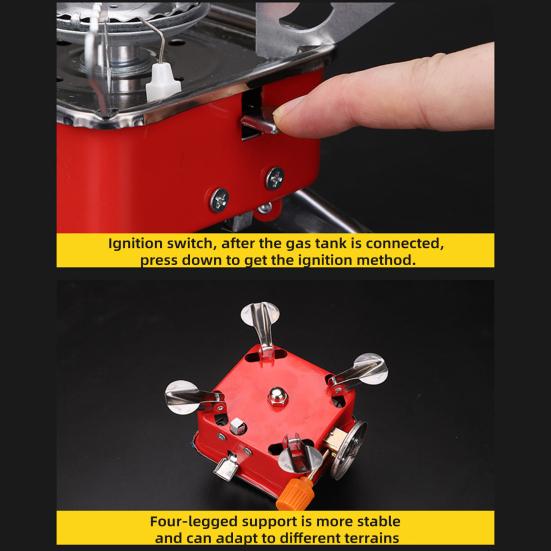 Ignition switch, after the gas tank is connected, press down to get the ignition method.

Four-legged support is more stable and can adapt to different terrains