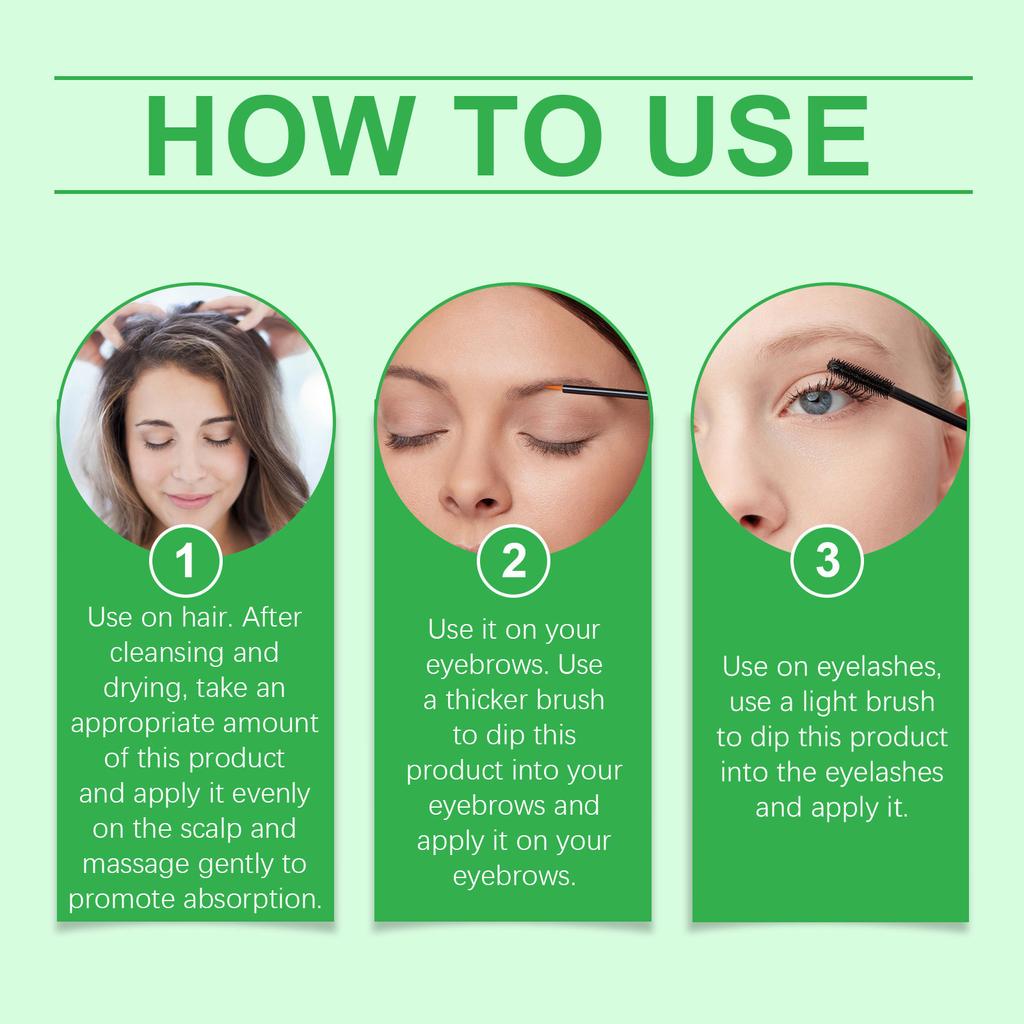 HOW TO USE

1
Use on hair. After cleansing and drying, take an appropriate amount of this product and apply it evenly on the scalp and massage gently to promote absorption.

2
Use it on your eyebrows. Use a thicker brush to dip this product into your eyebrows and apply it on your eyebrows.

3
Use on eyelashes, use a light brush to dip this product into the eyelashes and apply it.