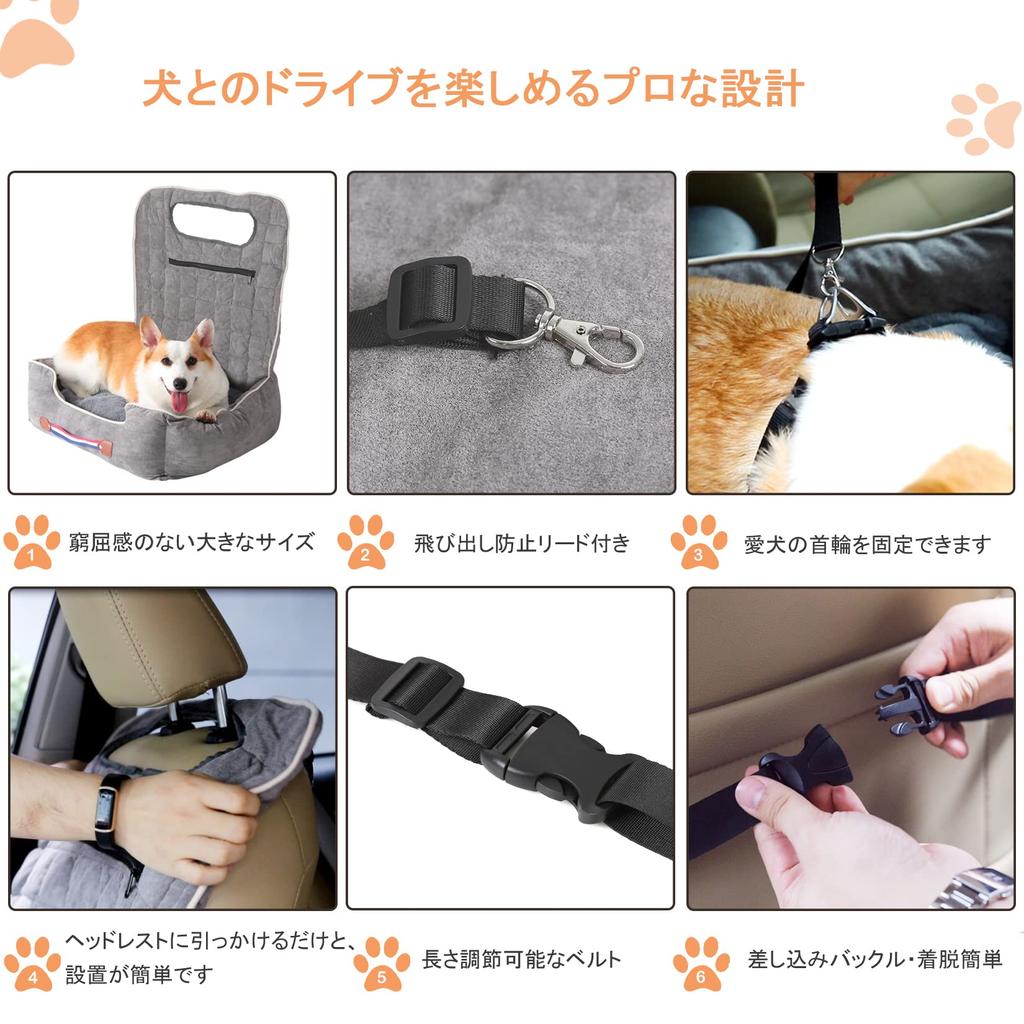 犬とのドライブを楽しめるプロな設計

1 窮屈感のない大きなサイズ

2 飛び出し防止リード付き

3 愛犬の首輪を固定できます

4 ヘッドレストに引っかけるだけと、設置が簡単です

5 長さ調節可能なベルト

6 差し込みバックル・着脱簡単