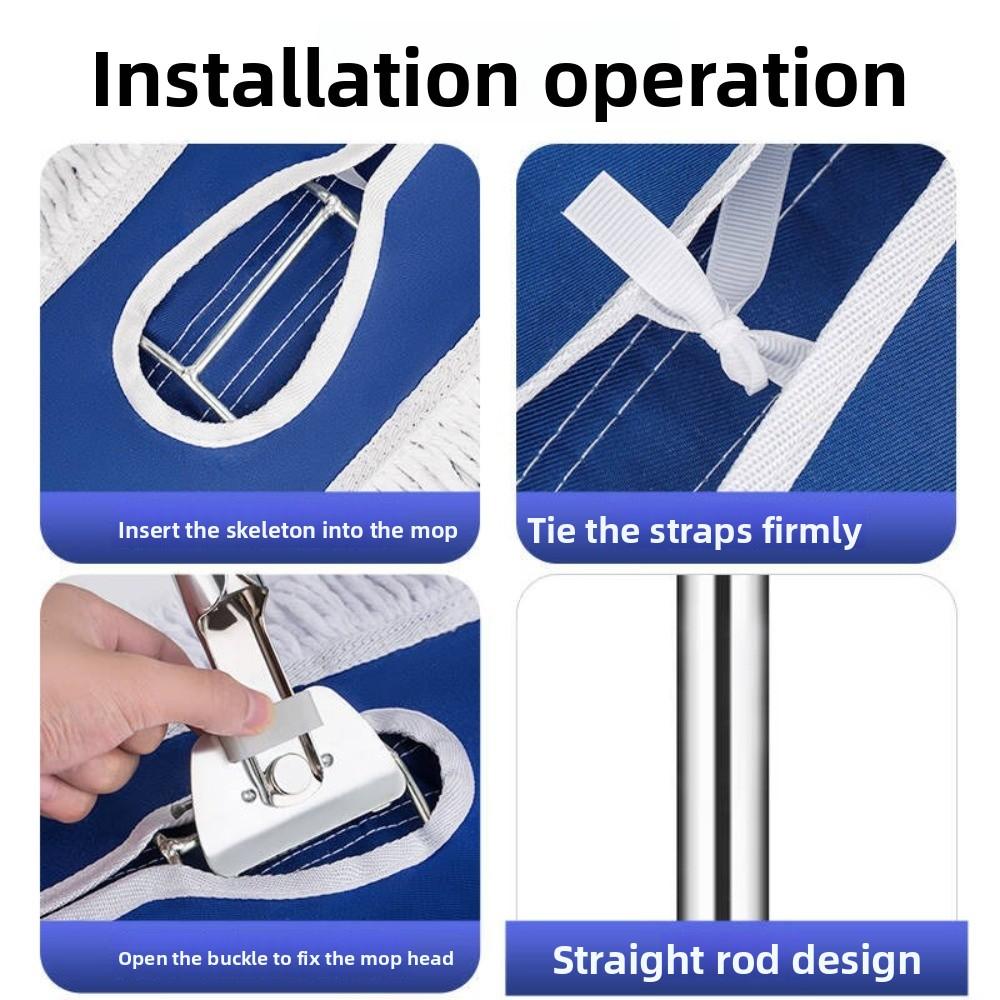 Installation operation

Insert the skeleton into the mop

Tie the straps firmly

Open the buckle to fix the mop head

Straight rod design