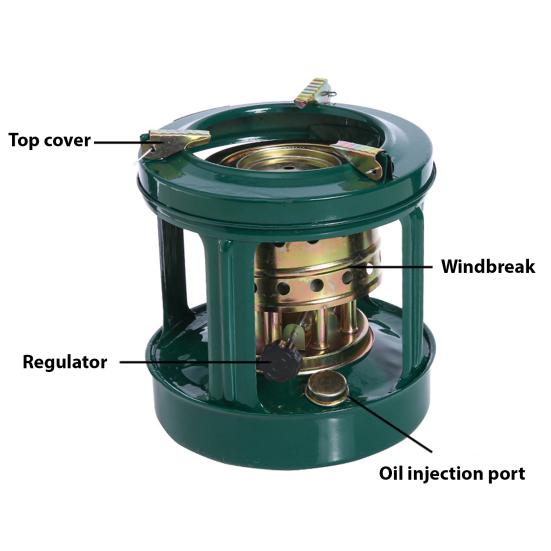 Top cover

Windbreak

Regulator

Oil injection port