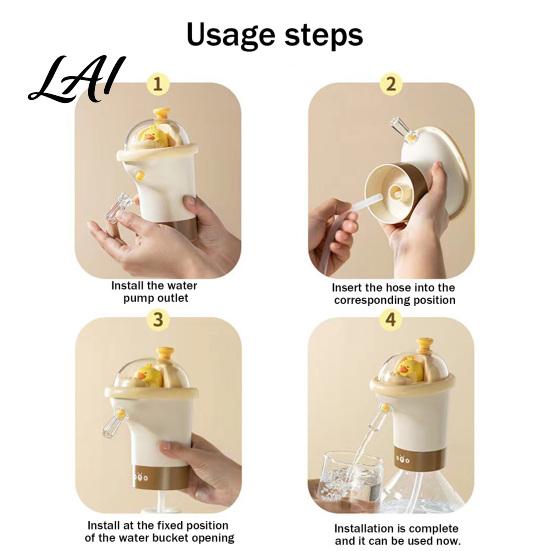 Usage steps

LAI

1

Install the water pump outlet

2

Insert the hose into the corresponding position

3

Install at the fixed position of the water bucket opening

4

Installation is complete and it can be used now.