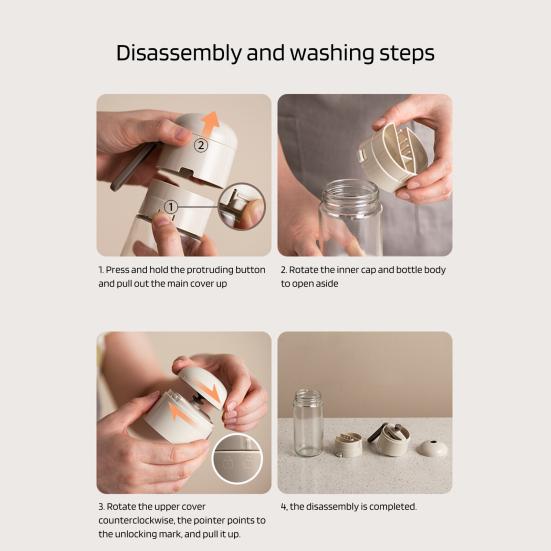 Disassembly and washing steps

②

①

1. Press and hold the protruding button and pull out the main cover up

2. Rotate the inner cap and bottle body to open aside

3. Rotate the upper cover counterclockwise, the pointer points to the unlocking mark, and pull it up.

4, the disassembly is completed.