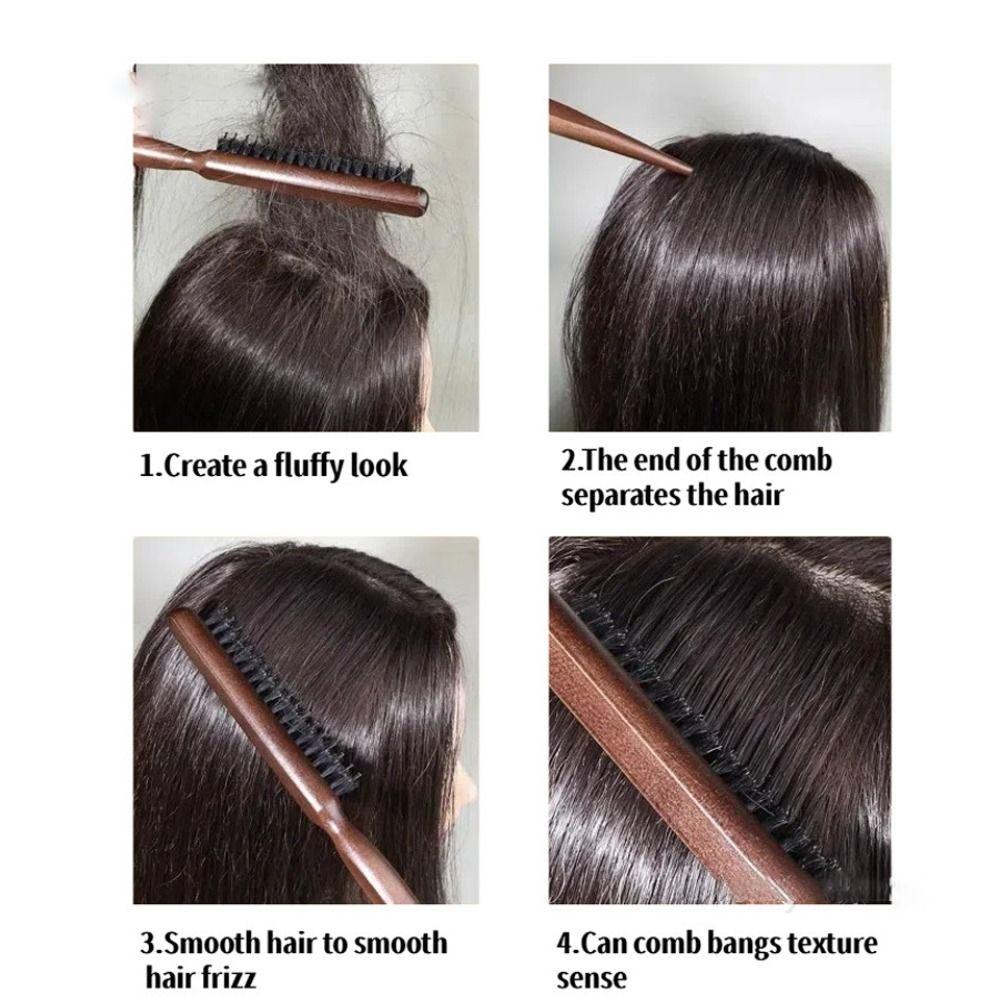 1.Create a fluffy look

2.The end of the comb separates the hair

3.Smooth hair to smooth hair frizz

4.Can comb bangs texture sense